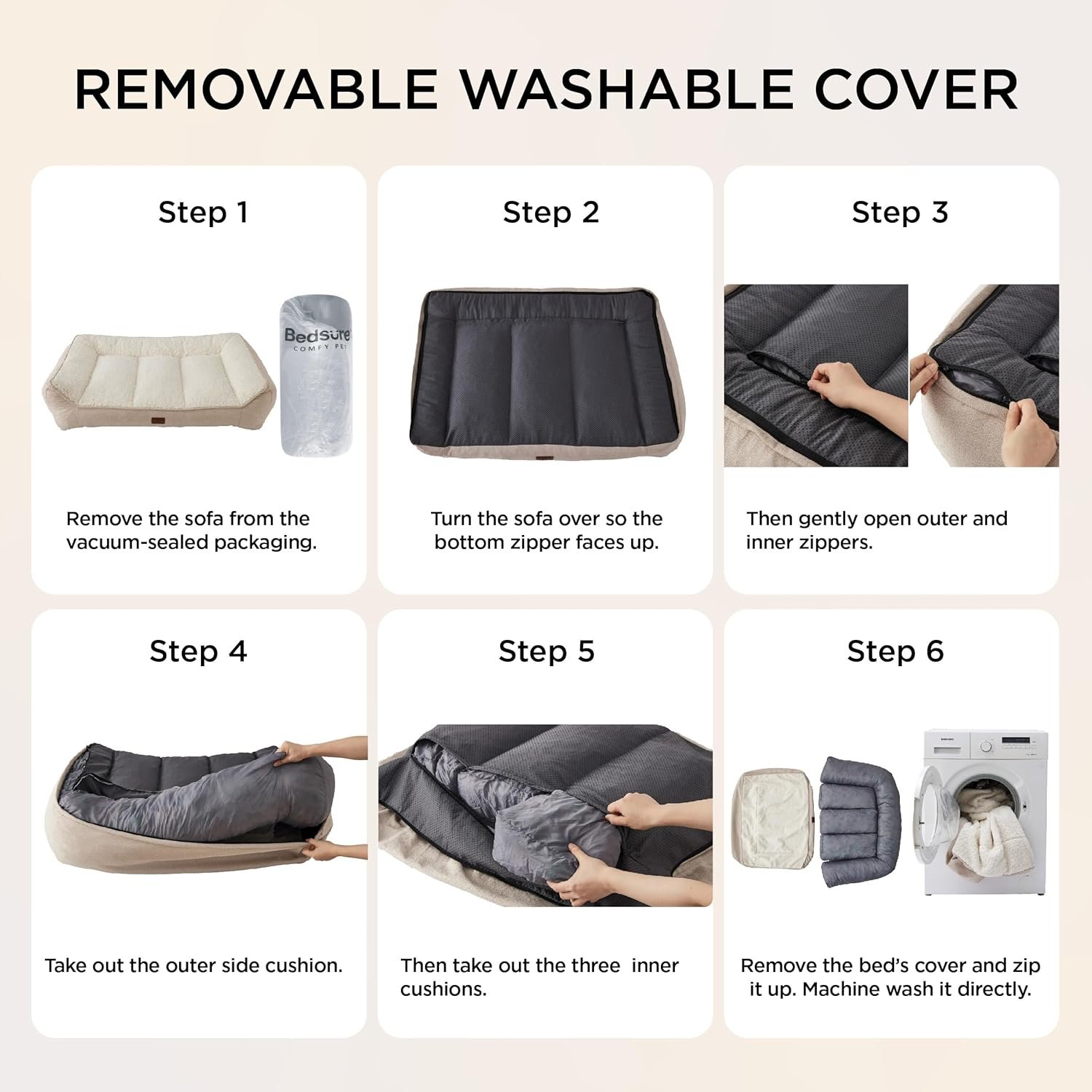 REMOVABLE WASHABLE COVER

Step 1

Bedsure
COMFY PET

Remove the sofa from the vacuum-sealed packaging.

Step 2

Turn the sofa over so the bottom zipper faces up.

Step 3

Then gently open outer and inner zippers.

Step 4

Take out the outer side cushion.

Step 5

Then take out the three inner cushions.

Step 6

Remove the bed's cover and zip it up. Machine wash it directly.