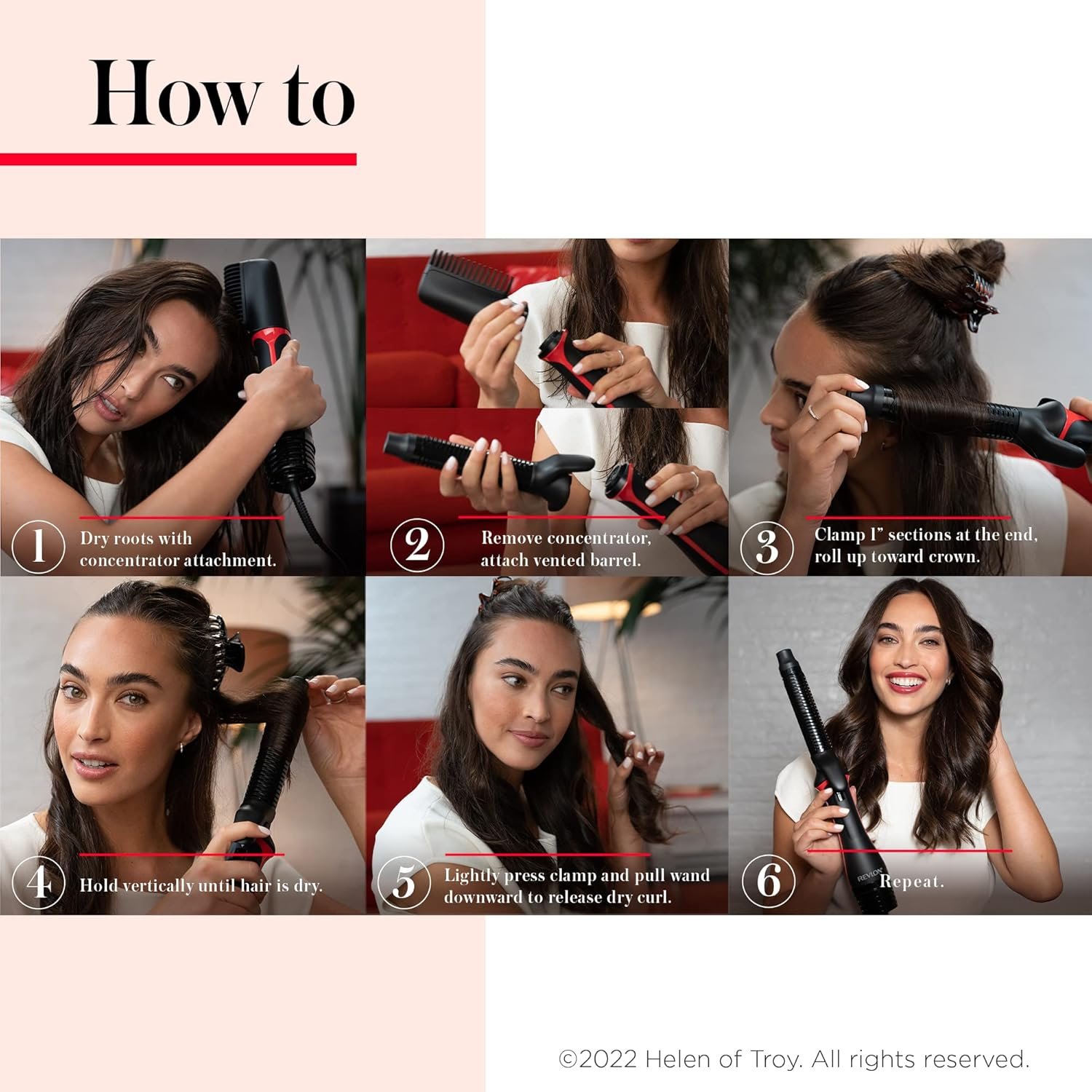 How to

1 Dry roots with concentrator attachment.

2 Remove concentrator, attach vented barrel.

3 Clamp 1" sections at the end, roll up toward crown.

4 Hold vertically until hair is dry.

5 Lightly press clamp and pull wand downward to release dry curl.

6 Repeat.

REVLON

©2022 Helen of Troy. All rights reserved.