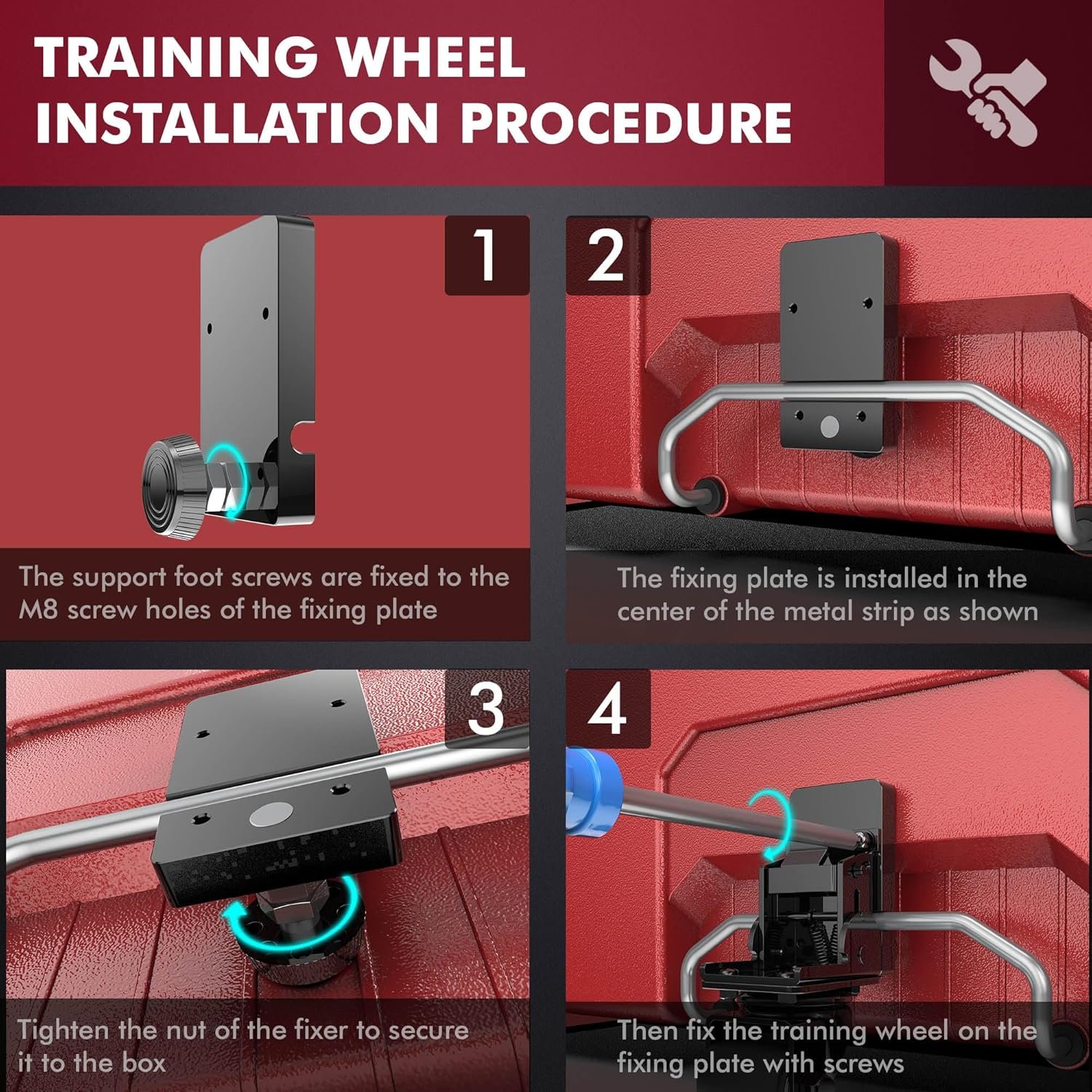 TRAINING WHEEL INSTALLATION PROCEDURE

1

The support foot screws are fixed to the M8 screw holes of the fixing plate

2

The fixing plate is installed in the center of the metal strip as shown

3

Tighten the nut of the fixer to secure it to the box

4

Then fix the training wheel on the fixing plate with screws