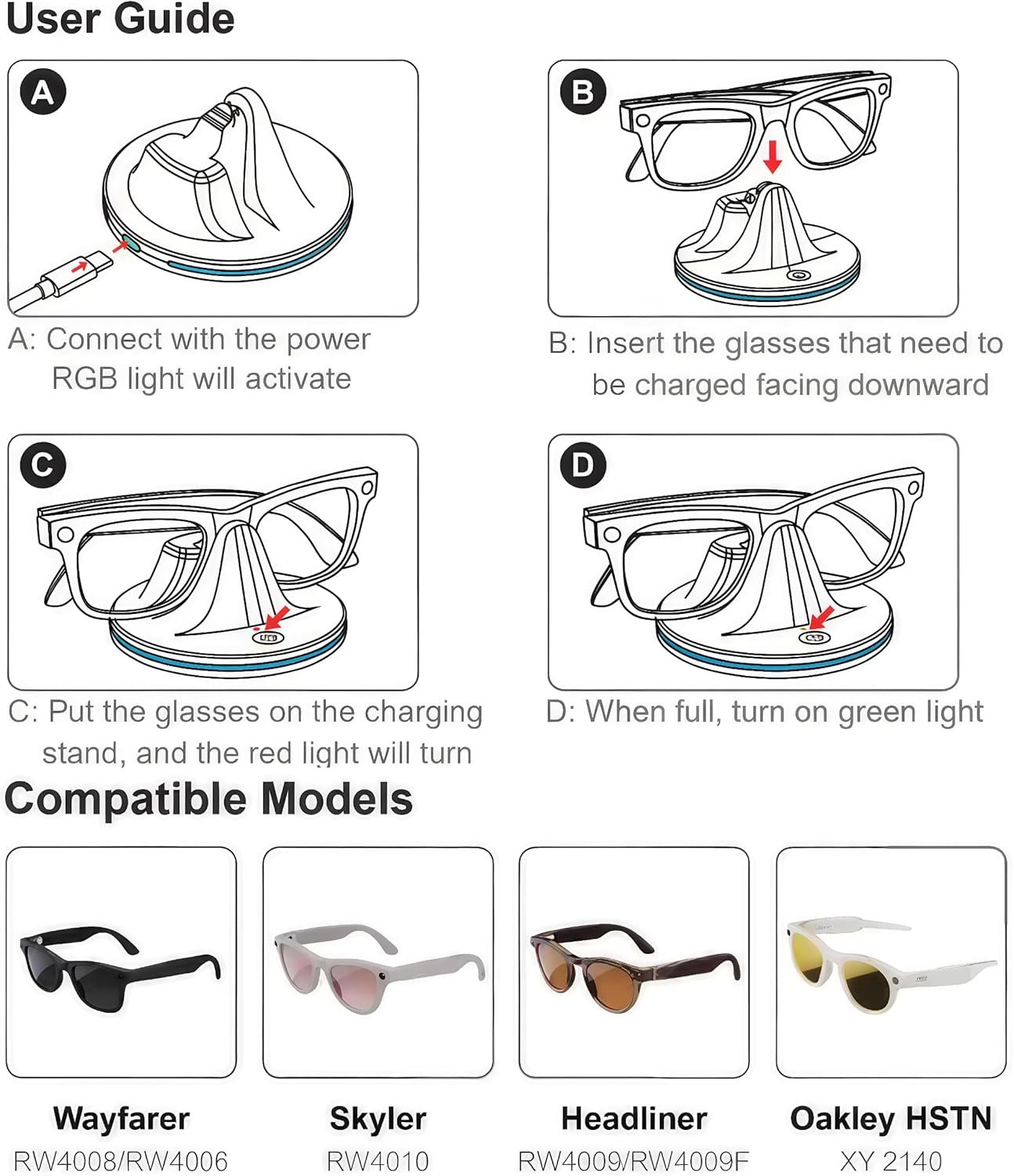 User Guide

A

A: Connect with the power RGB light will activate

B

B: Insert the glasses that need to be charged facing downward

C

C: Put the glasses on the charging stand, and the red light will turn

D

D: When full, turn on green light

Compatible Models

Wayfarer
RW4008/RW4006

Skyler
RW4010

Headliner
RW4009/RW4009F

Oakley HSTN
XY 2140