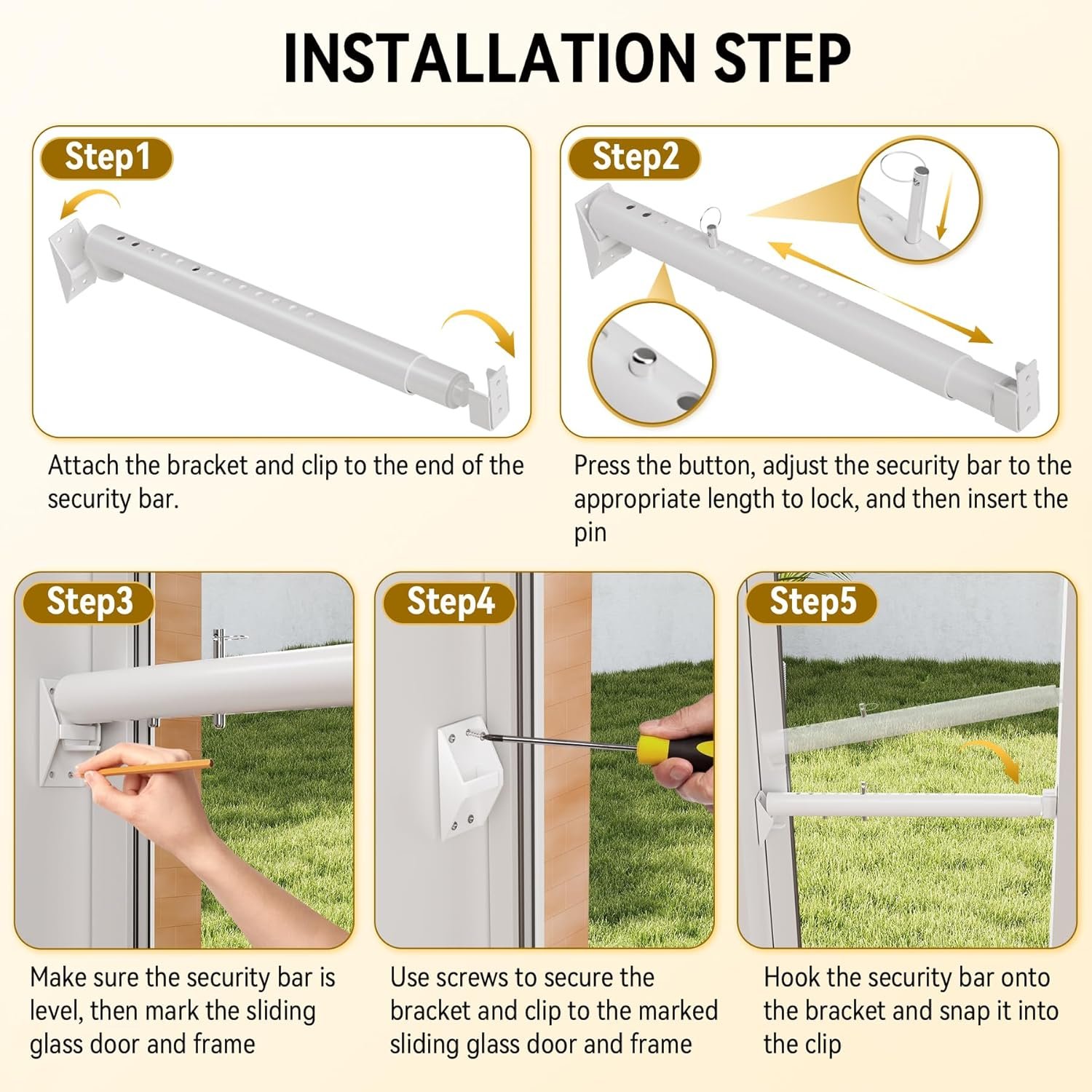 INSTALLATION STEP

Step1

Attach the bracket and clip to the end of the security bar.

Step2

Press the button, adjust the security bar to the appropriate length to lock, and then insert the pin

Step3

Make sure the security bar is level, then mark the sliding glass door and frame

Step4

Use screws to secure the bracket and clip to the marked sliding glass door and frame

Step5

Hook the security bar onto the bracket and snap it into the clip