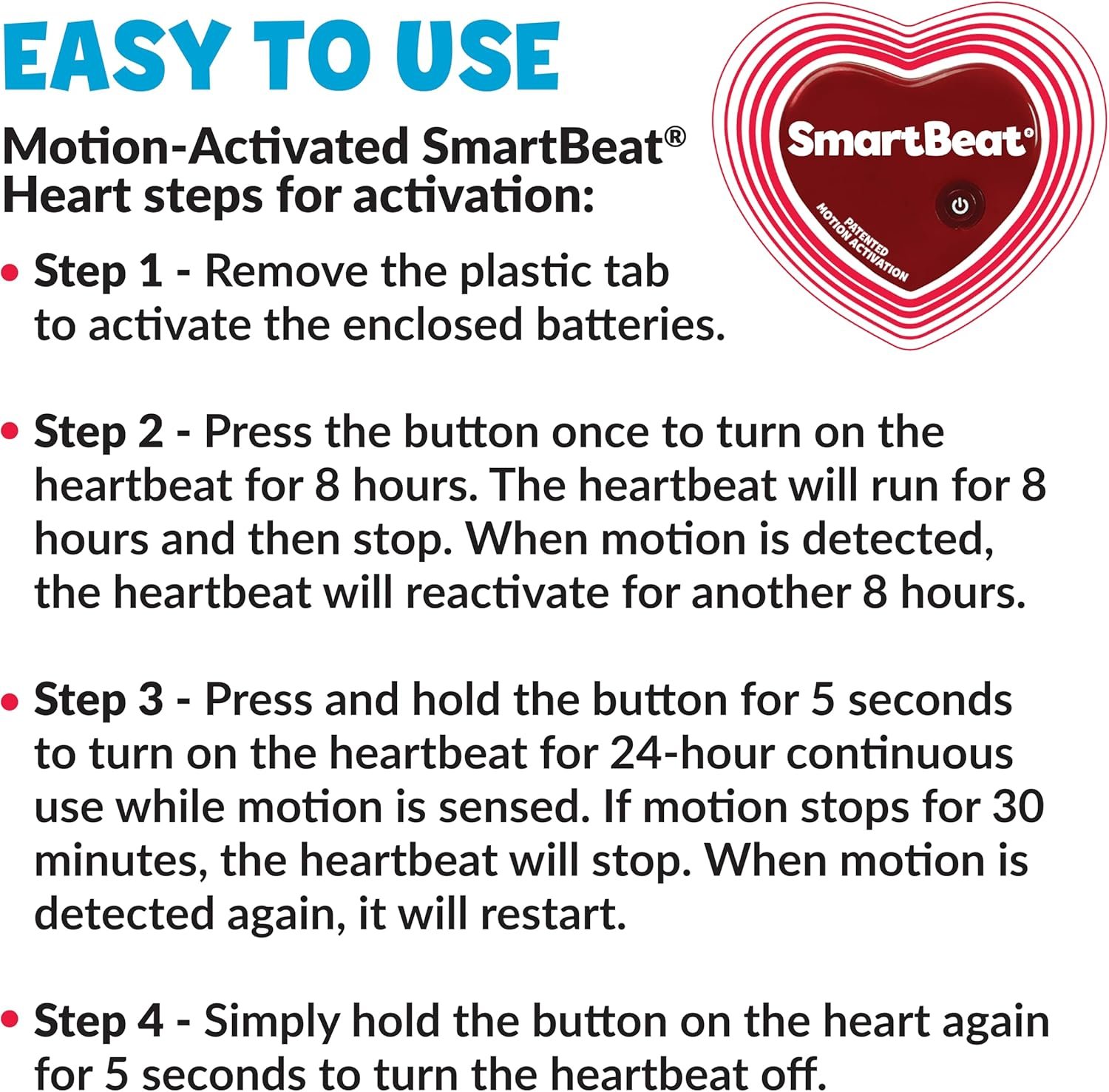 EASY TO USE

Motion-Activated SmartBeat® Heart steps for activation:

SmartBeat®

PATENTED MOTION ACTIVATION

• Step 1 - Remove the plastic tab to activate the enclosed batteries.

• Step 2 - Press the button once to turn on the heartbeat for 8 hours. The heartbeat will run for 8 hours and then stop. When motion is detected, the heartbeat will reactivate for another 8 hours.

• Step 3 - Press and hold the button for 5 seconds to turn on the heartbeat for 24-hour continuous use while motion is sensed. If motion stops for 30 minutes, the heartbeat will stop. When motion is detected again, it will restart.

• Step 4 - Simply hold the button on the heart again for 5 seconds to turn the heartbeat off.