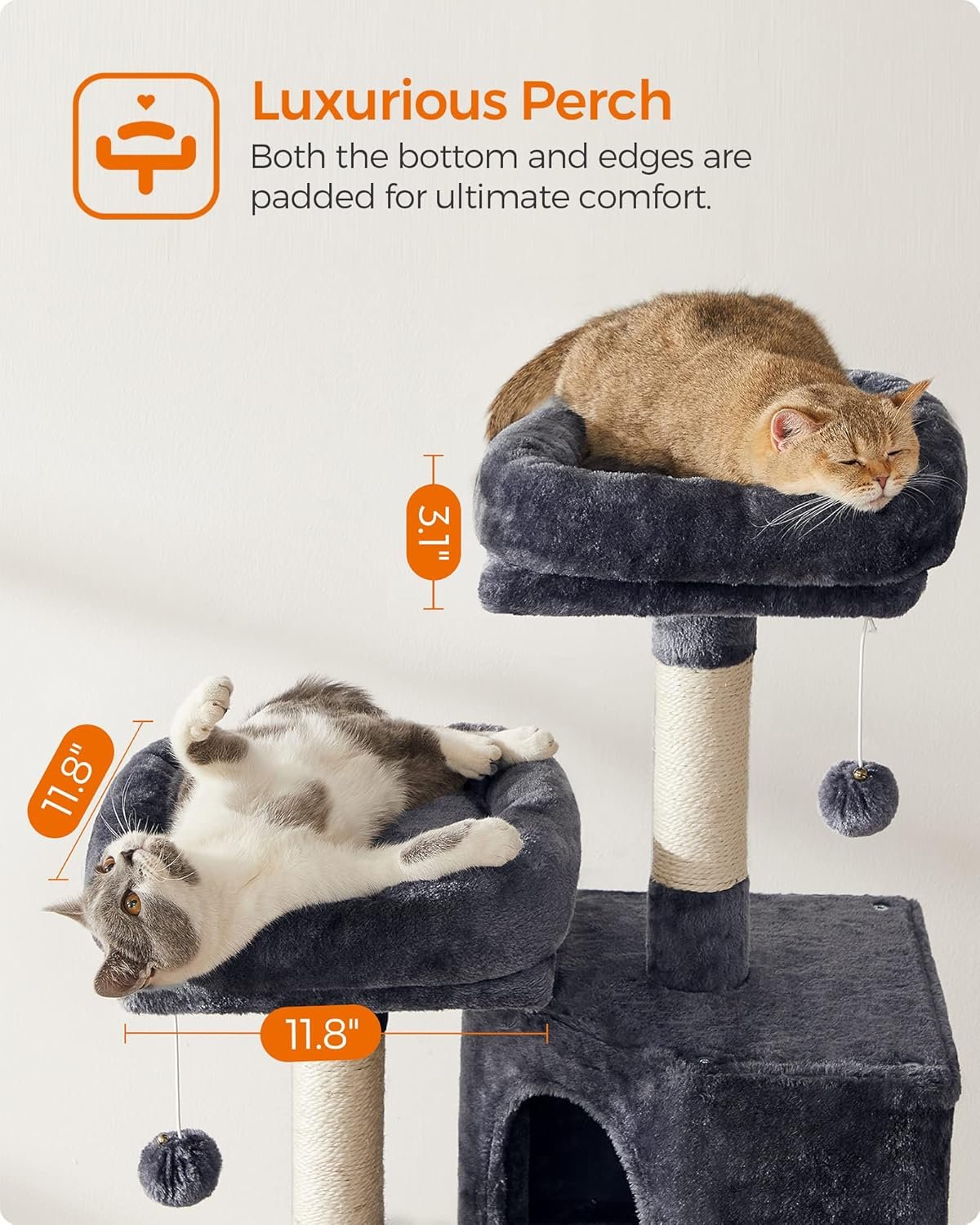 Luxurious Perch
Both the bottom and edges are padded for ultimate comfort.

3.1"

11.8"

11.8"