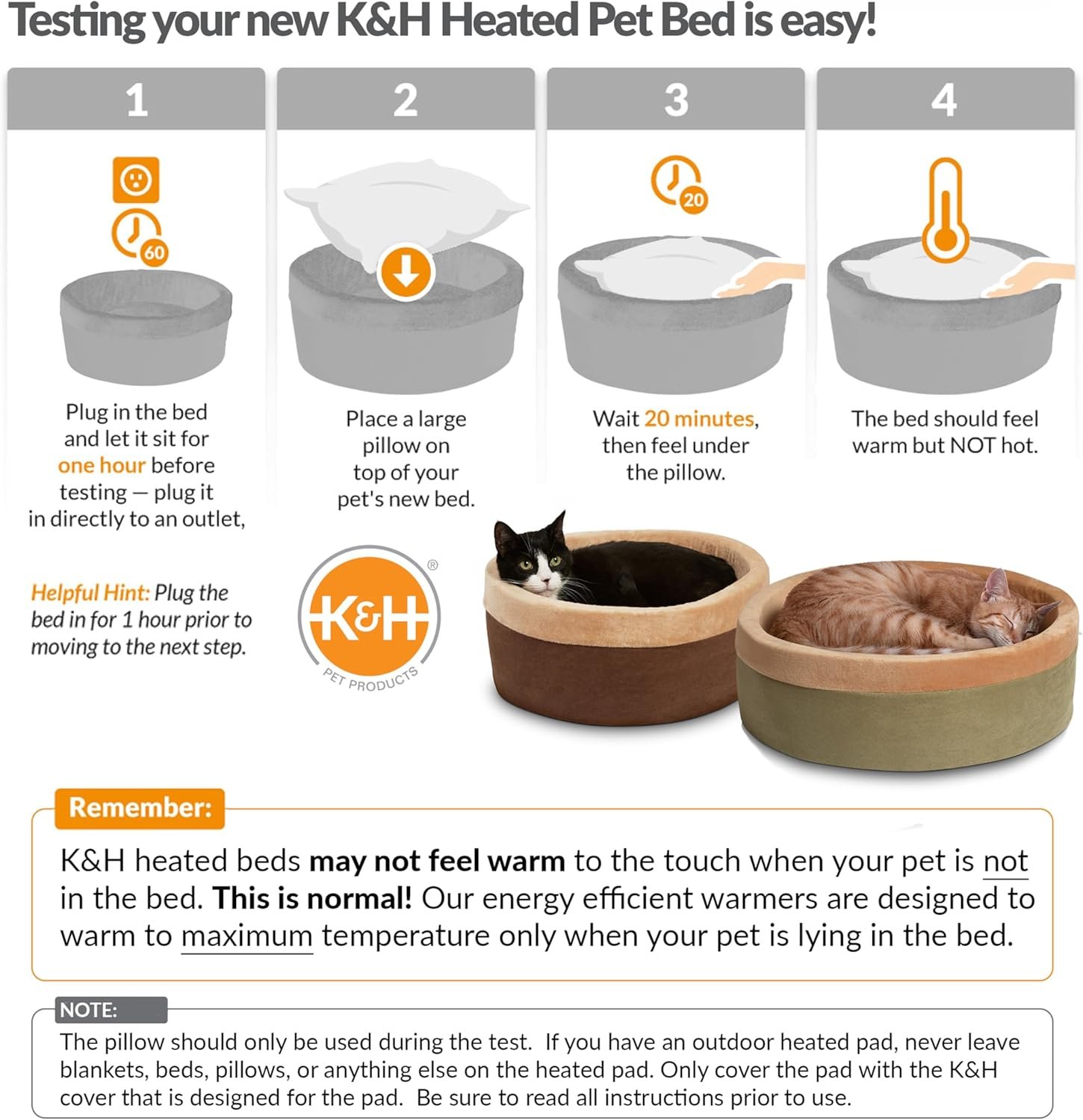 Testing your new K&H Heated Pet Bed is easy!

1

60

Plug in the bed and let it sit for one hour before testing — plug it in directly to an outlet,

Helpful Hint: Plug the bed in for 1 hour prior to moving to the next step.

2

Place a large pillow on top of your pet's new bed.

3

20

Wait 20 minutes, then feel under the pillow.

4

The bed should feel warm but NOT hot.

K&H®
PET PRODUCTS

Remember:

K&H heated beds may not feel warm to the touch when your pet is not in the bed. This is normal! Our energy efficient warmers are designed to warm to maximum temperature only when your pet is lying in the bed.

NOTE:

The pillow should only be used during the test. If you have an outdoor heated pad, never leave blankets, beds, pillows, or anything else on the heated pad. Only cover the pad with the K&H cover that is designed for the pad. Be sure to read all instructions prior to use.