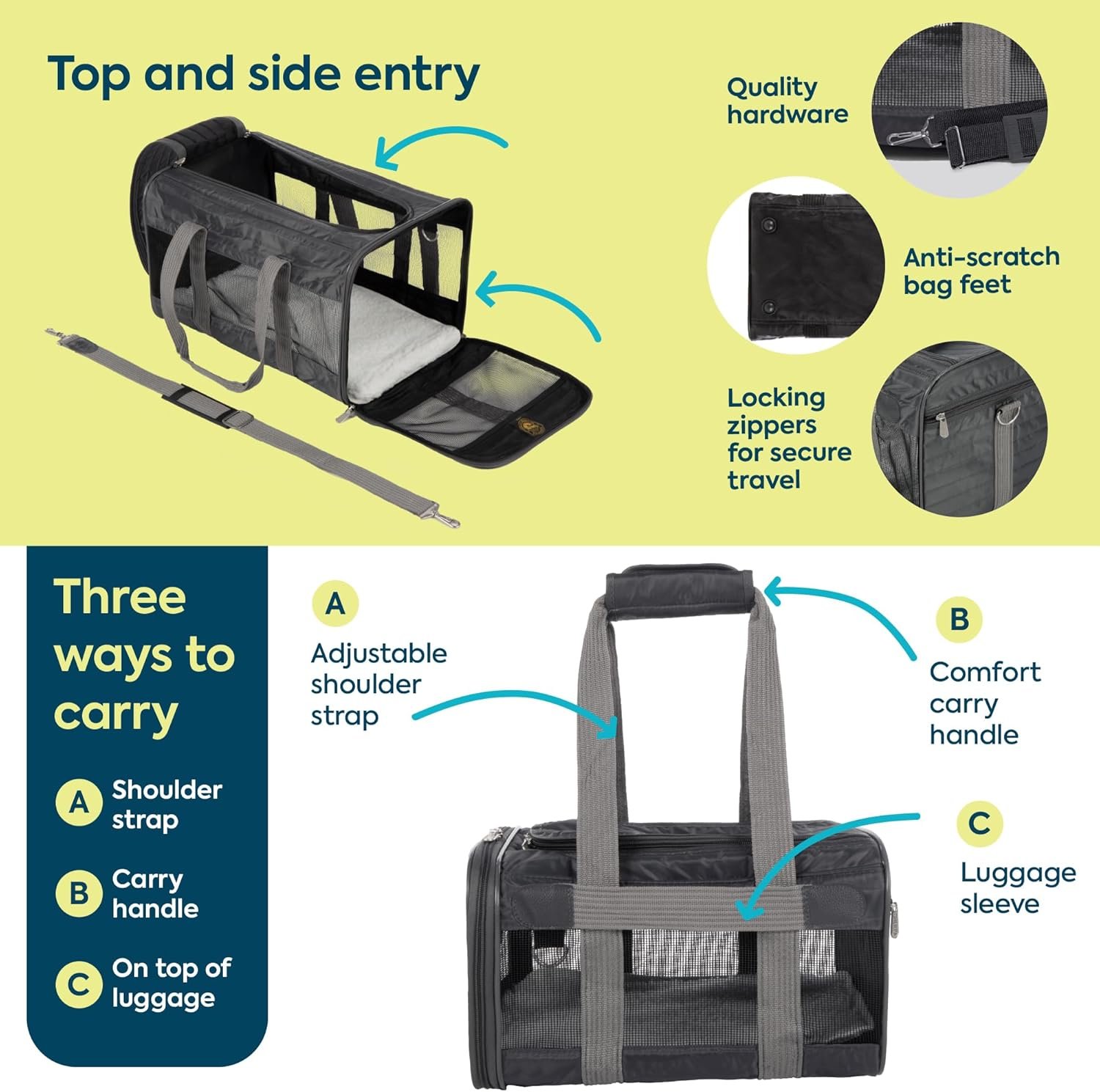 Top and side entry

Quality hardware

Anti-scratch bag feet

Locking zippers for secure travel

Three ways to carry

A Shoulder strap

B Carry handle

C On top of luggage

A
Adjustable shoulder strap

B
Comfort carry handle

C
Luggage sleeve