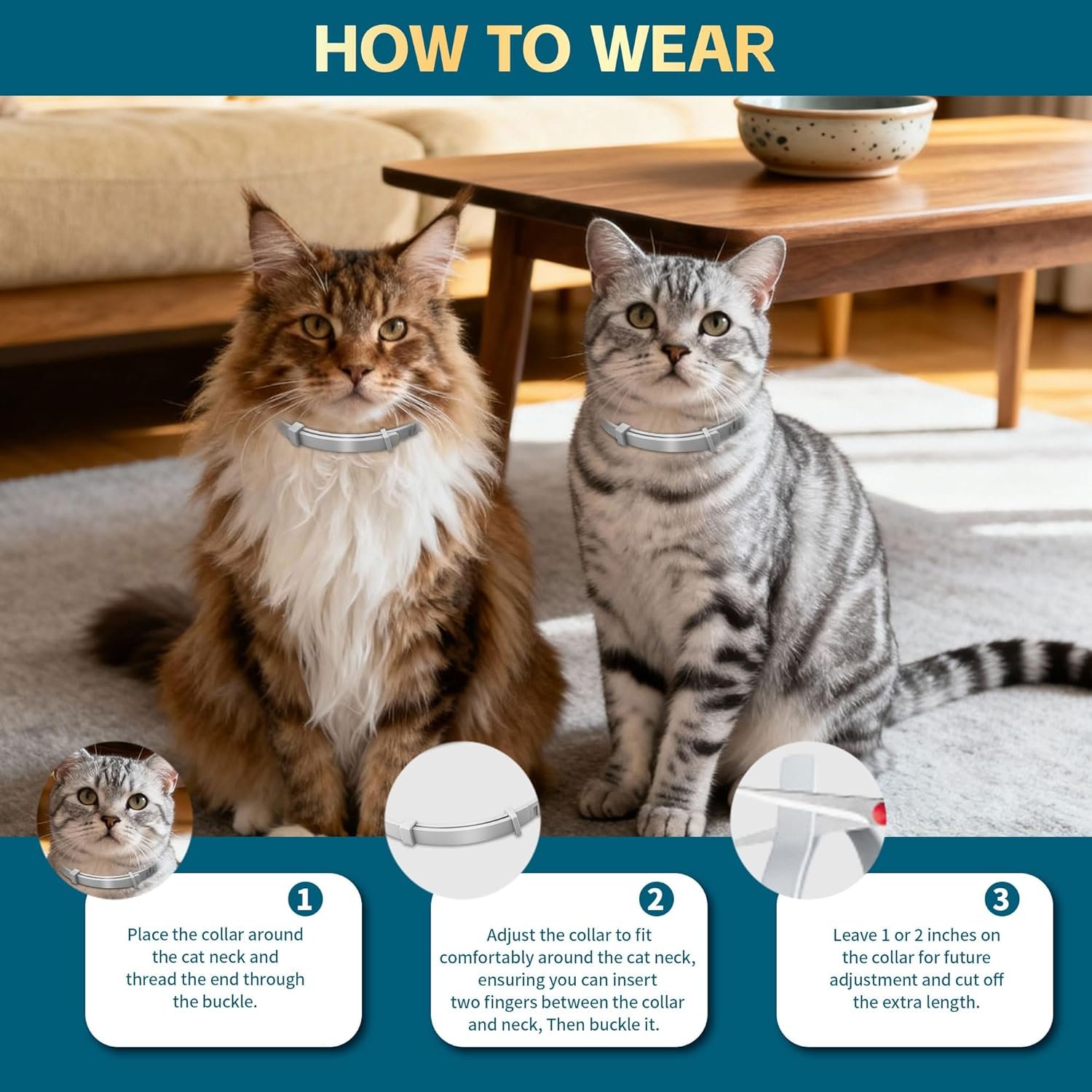 HOW TO WEAR

1
Place the collar around the cat neck and thread the end through the buckle.

2
Adjust the collar to fit comfortably around the cat neck, ensuring you can insert two fingers between the collar and neck, Then buckle it.

3
Leave 1 or 2 inches on the collar for future adjustment and cut off the extra length.