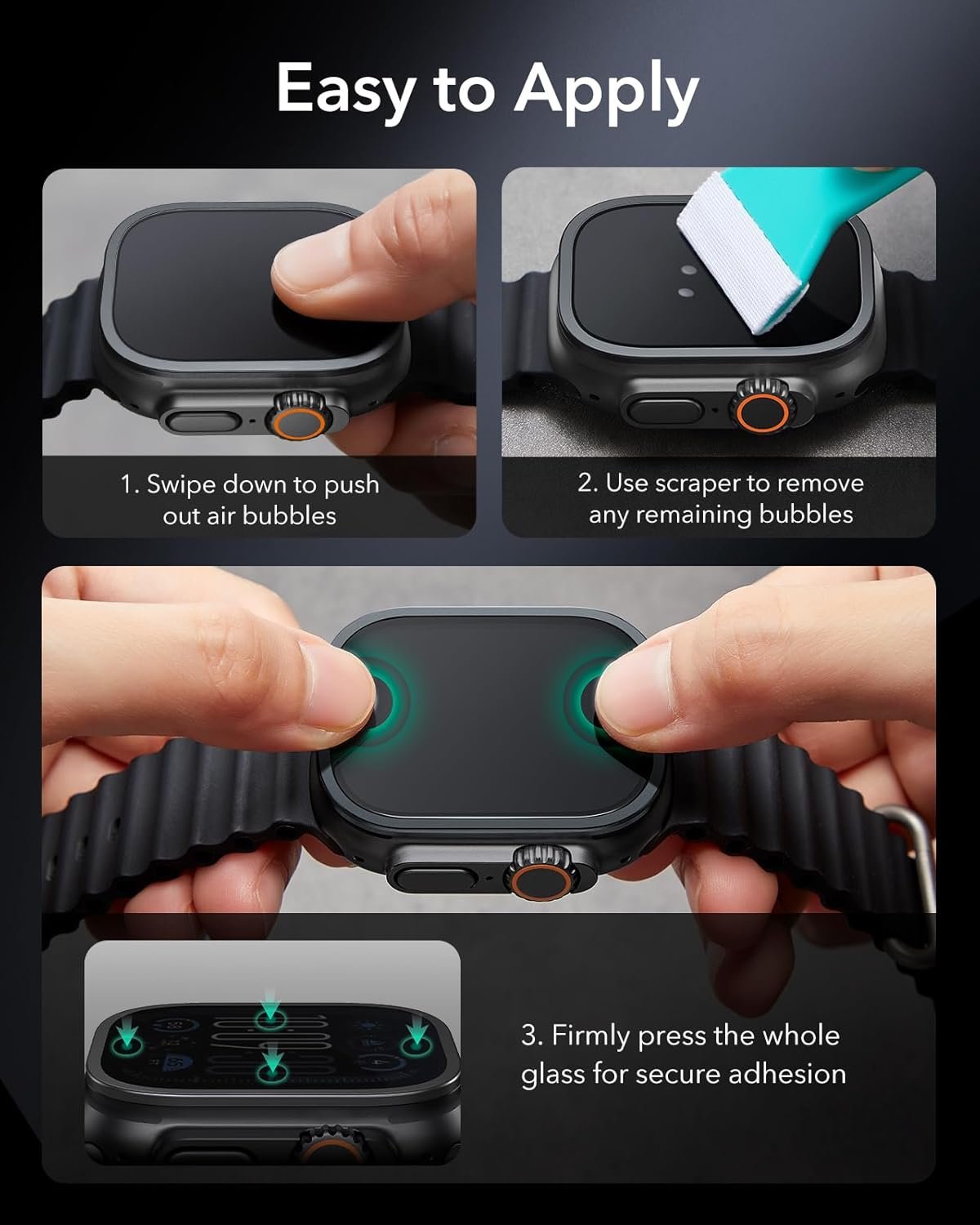 Easy to Apply

1. Swipe down to push out air bubbles

2. Use scraper to remove any remaining bubbles

3. Firmly press the whole glass for secure adhesion