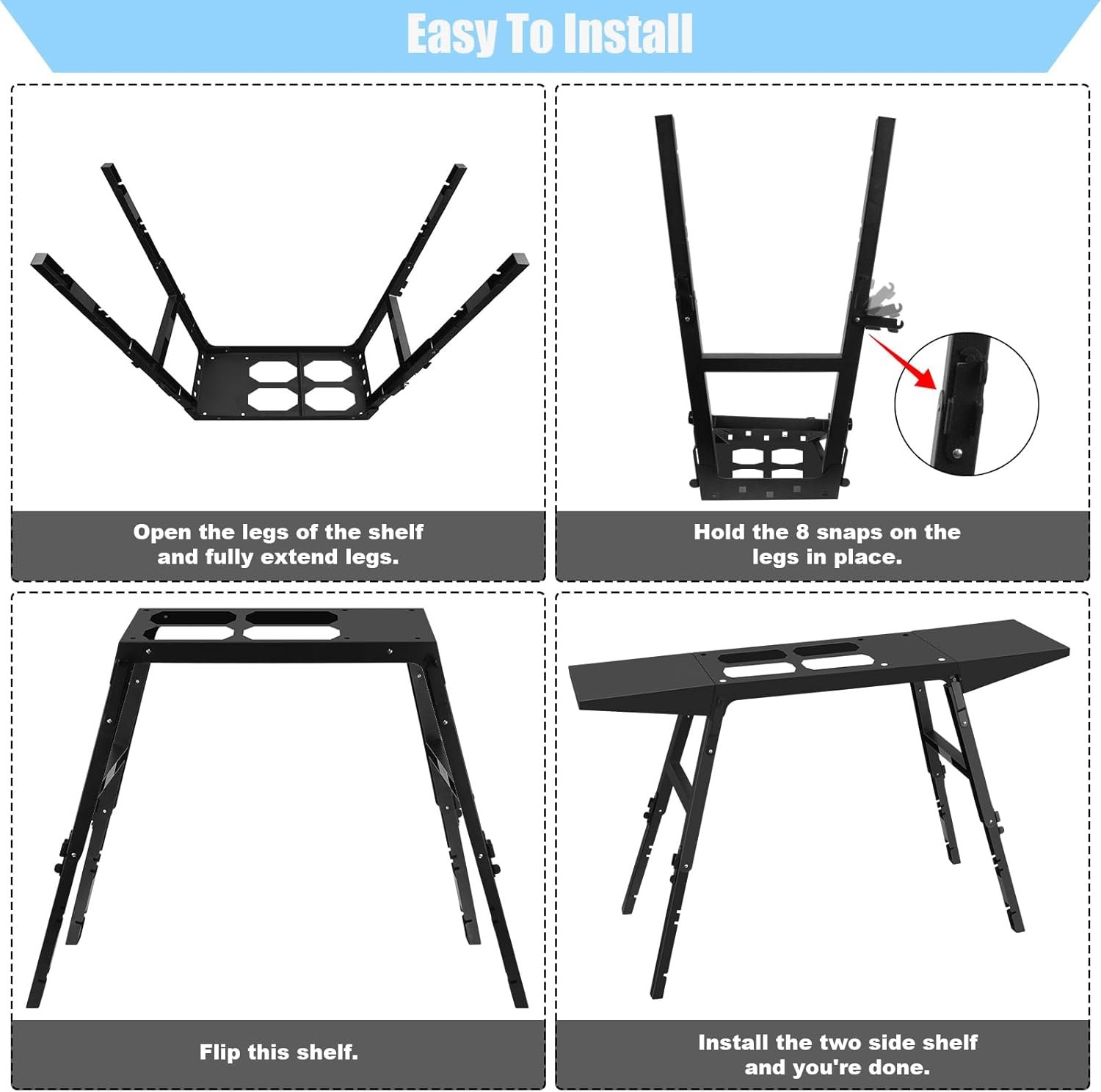 Easy To Install

Open the legs of the shelf and fully extend legs.

Hold the 8 snaps on the legs in place.

Flip this shelf.

Install the two side shelf and you're done.