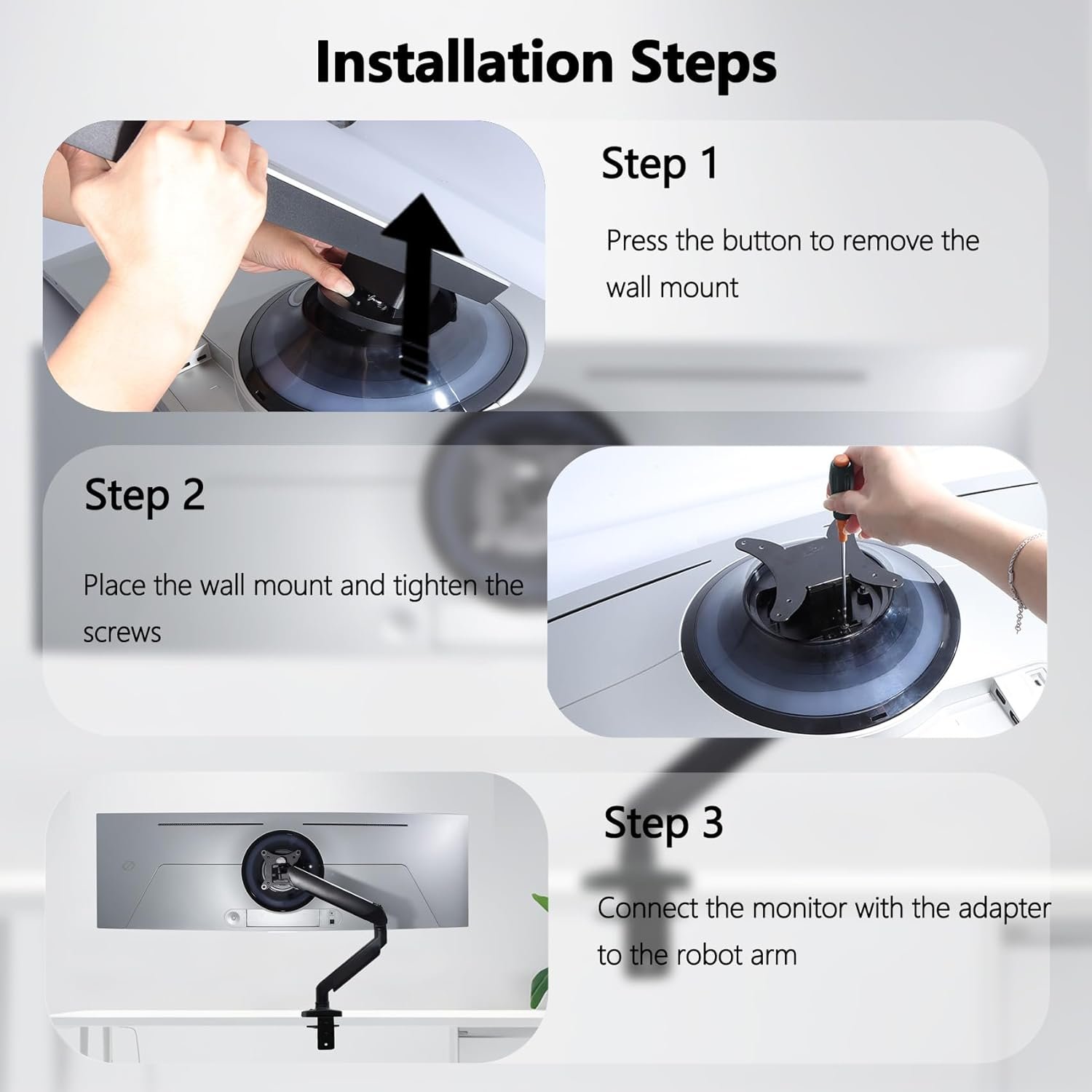 Installation Steps

Step 1

Press the button to remove the wall mount

Step 2

Place the wall mount and tighten the screws

Step 3

Connect the monitor with the adapter to the robot arm