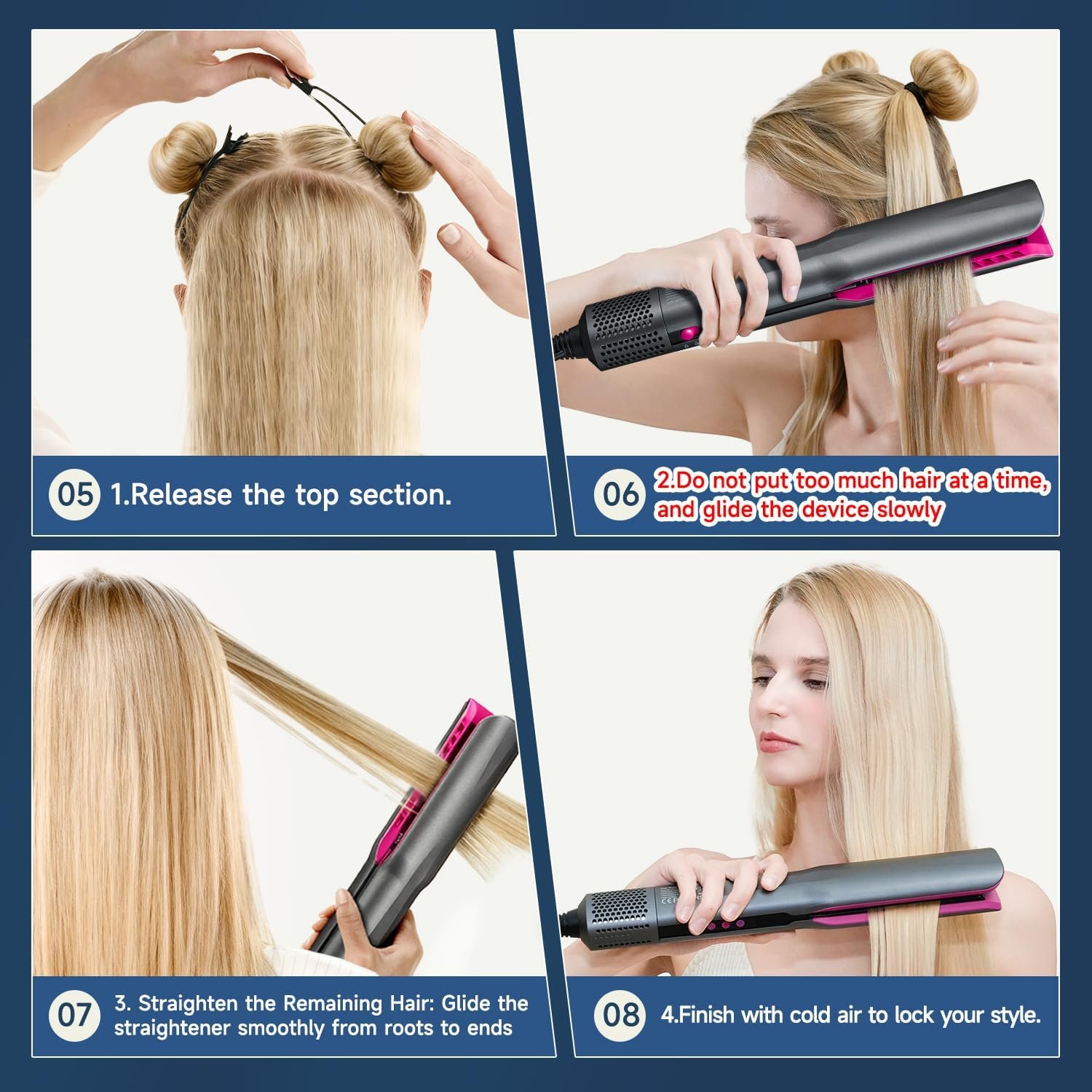 05 1.Release the top section.

06 2.Do not put too much hair at a time, and glide the device slowly

07 3. Straighten the Remaining Hair: Glide the straightener smoothly from roots to ends

08 4.Finish with cold air to lock your style.