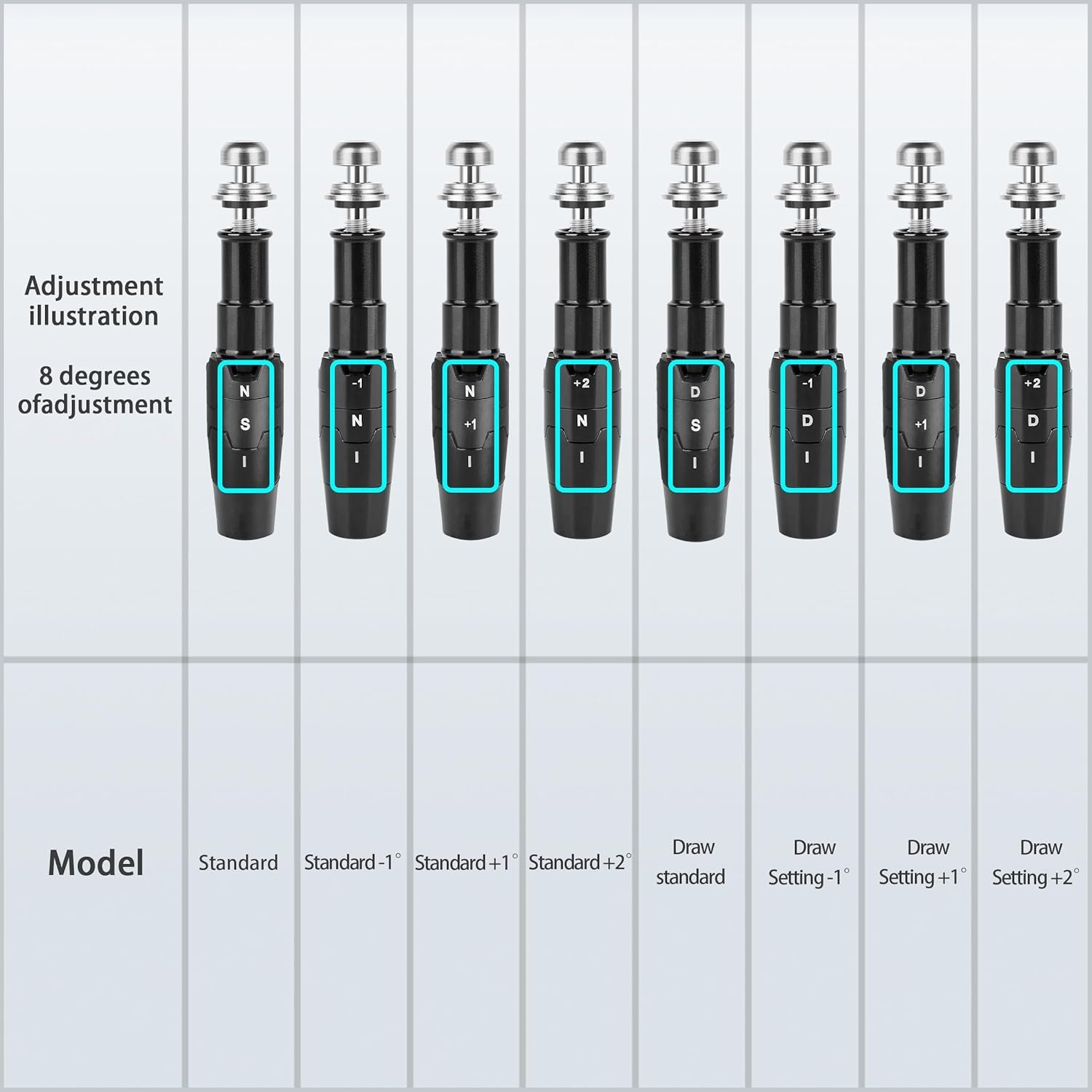 | Adjustment illustration 8 degrees ofadjustment | N S I | -1 N I | N +1 I | +2 N I | D S I | -1 D I | D +1 I | +2 D I |
|---|---|---|---|---|---|---|---|---|
| Model | Standard | Standard -1° | Standard +1° | Standard +2° | Draw standard | Draw Setting -1° | Draw Setting +1° | Draw Setting +2° |