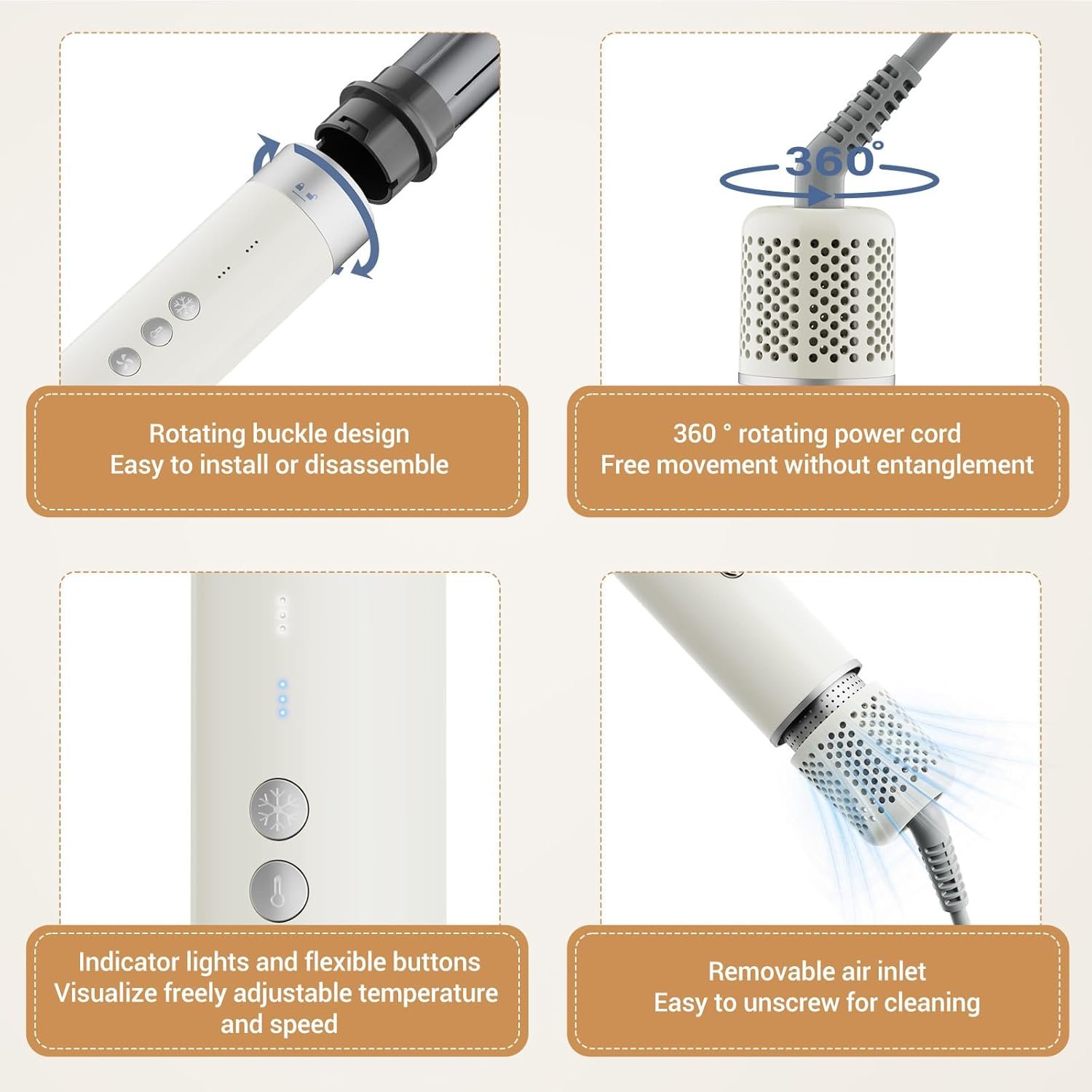 Rotating buckle design
Easy to install or disassemble

360°

360 ° rotating power cord
Free movement without entanglement

Indicator lights and flexible buttons
Visualize freely adjustable temperature and speed

Removable air inlet
Easy to unscrew for cleaning