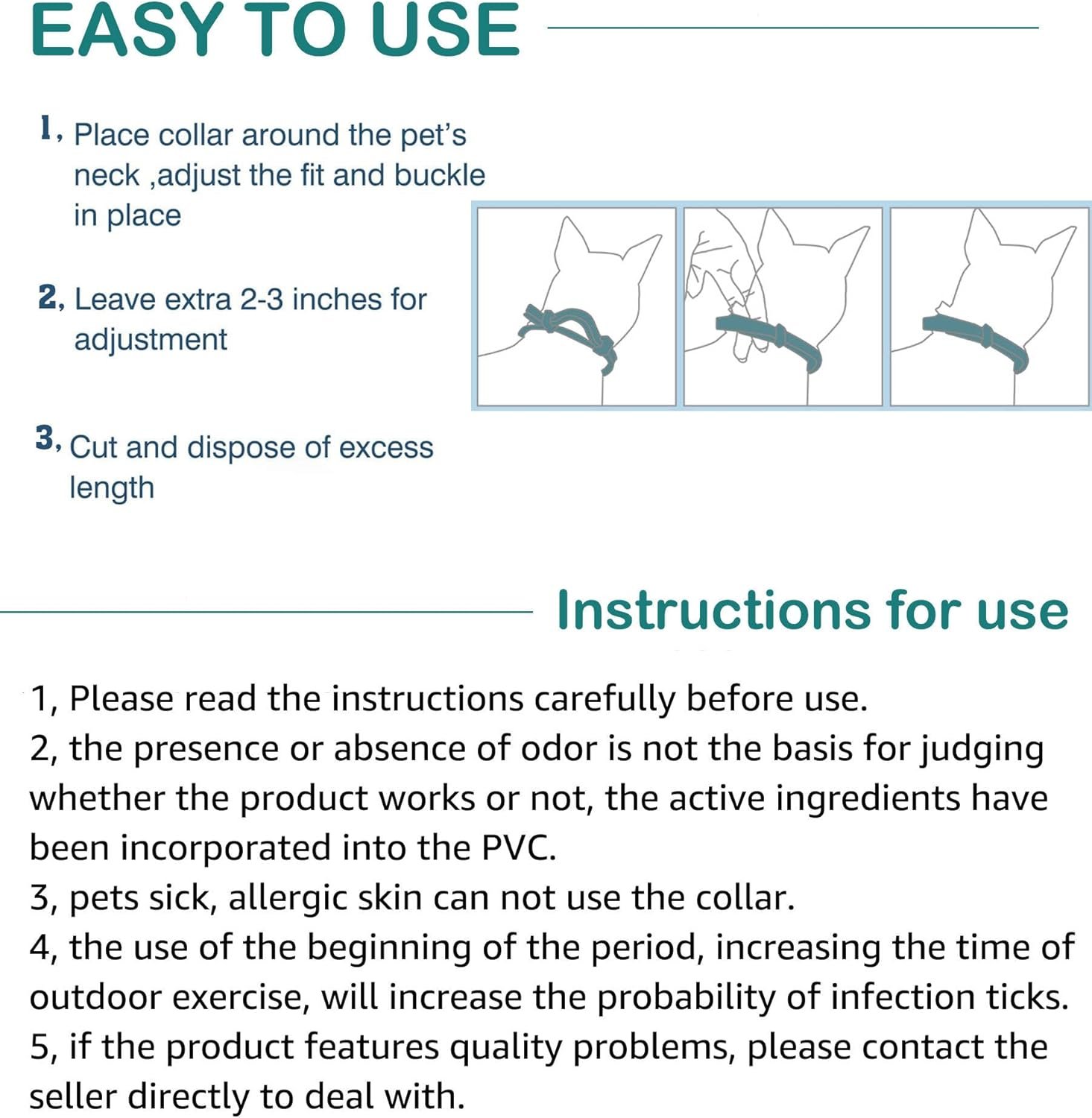 EASY TO USE

1, Place collar around the pet's neck ,adjust the fit and buckle in place

2, Leave extra 2-3 inches for adjustment

3, Cut and dispose of excess length

Instructions for use

1, Please read the instructions carefully before use.
2, the presence or absence of odor is not the basis for judging whether the product works or not, the active ingredients have been incorporated into the PVC.
3, pets sick, allergic skin can not use the collar.
4, the use of the beginning of the period, increasing the time of outdoor exercise, will increase the probability of infection ticks.
5, if the product features quality problems, please contact the seller directly to deal with.