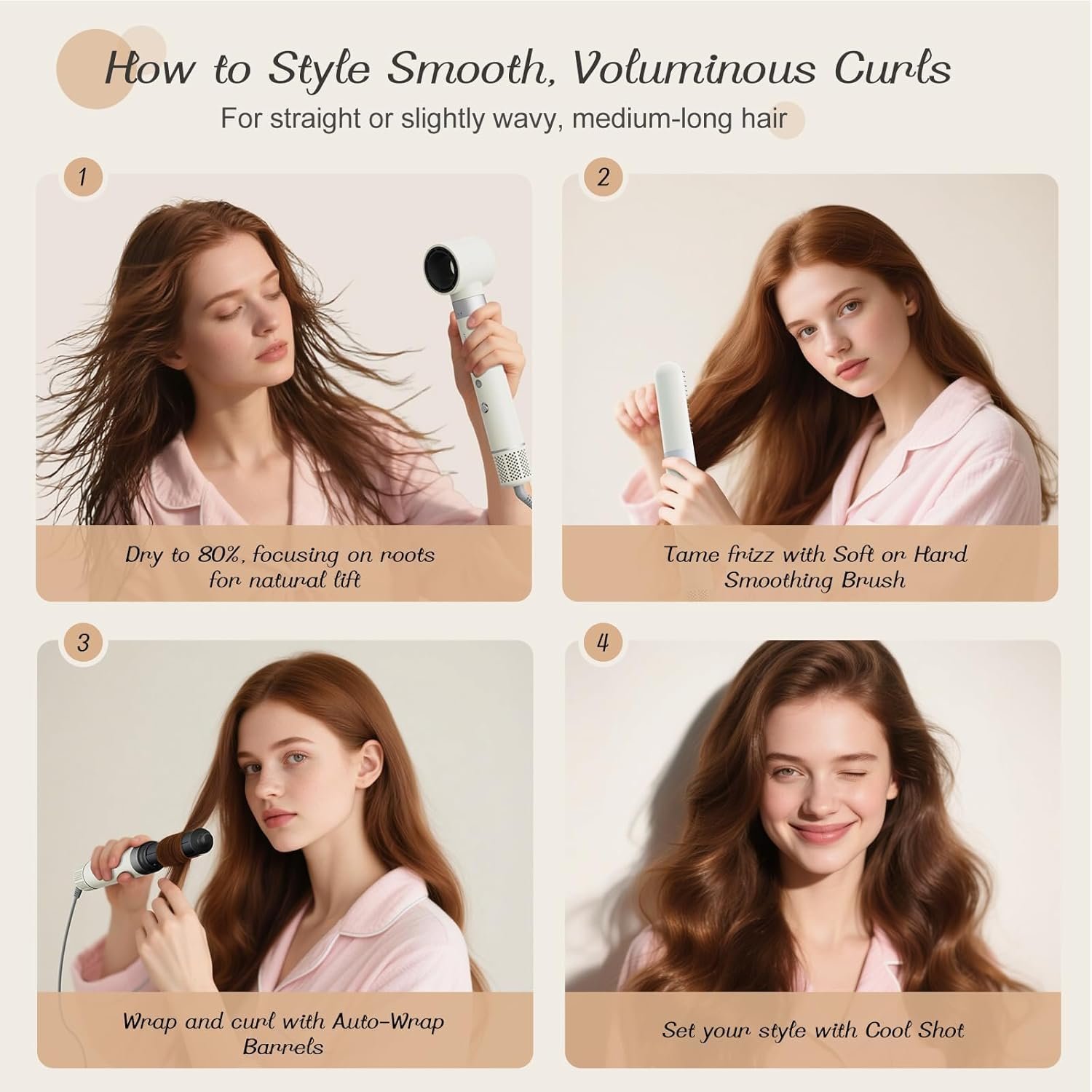 How to Style Smooth, Voluminous Curls

For straight or slightly wavy, medium-long hair

1

Dry to 80%, focusing on roots for natural lift

2

Tame frizz with Soft or Hard Smoothing Brush

3

Wrap and curl with Auto-Wrap Barrels

4

Set your style with Cool Shot