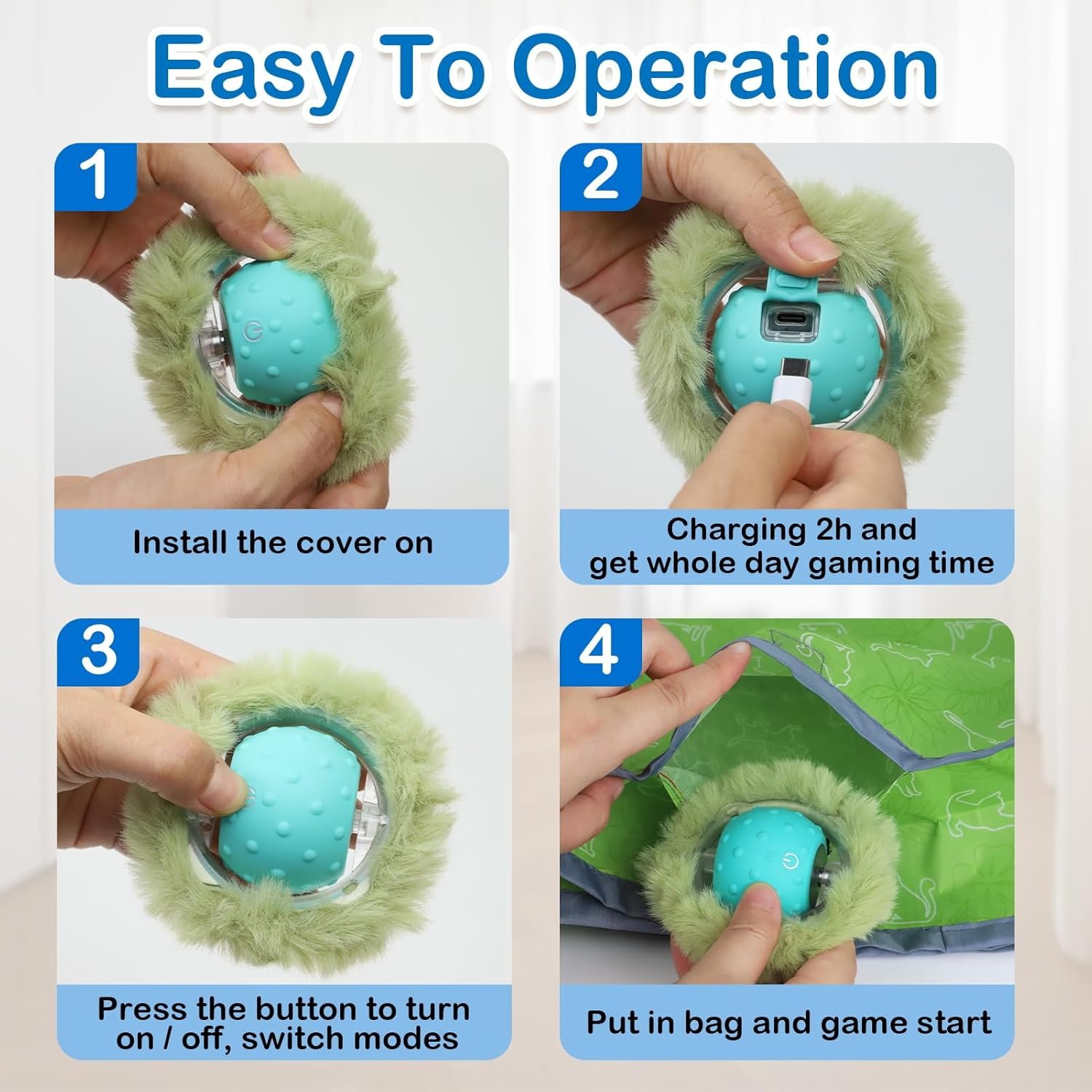 Easy To Operation

1

Install the cover on

2

Charging 2h and get whole day gaming time

3

Press the button to turn on / off, switch modes

4

Put in bag and game start