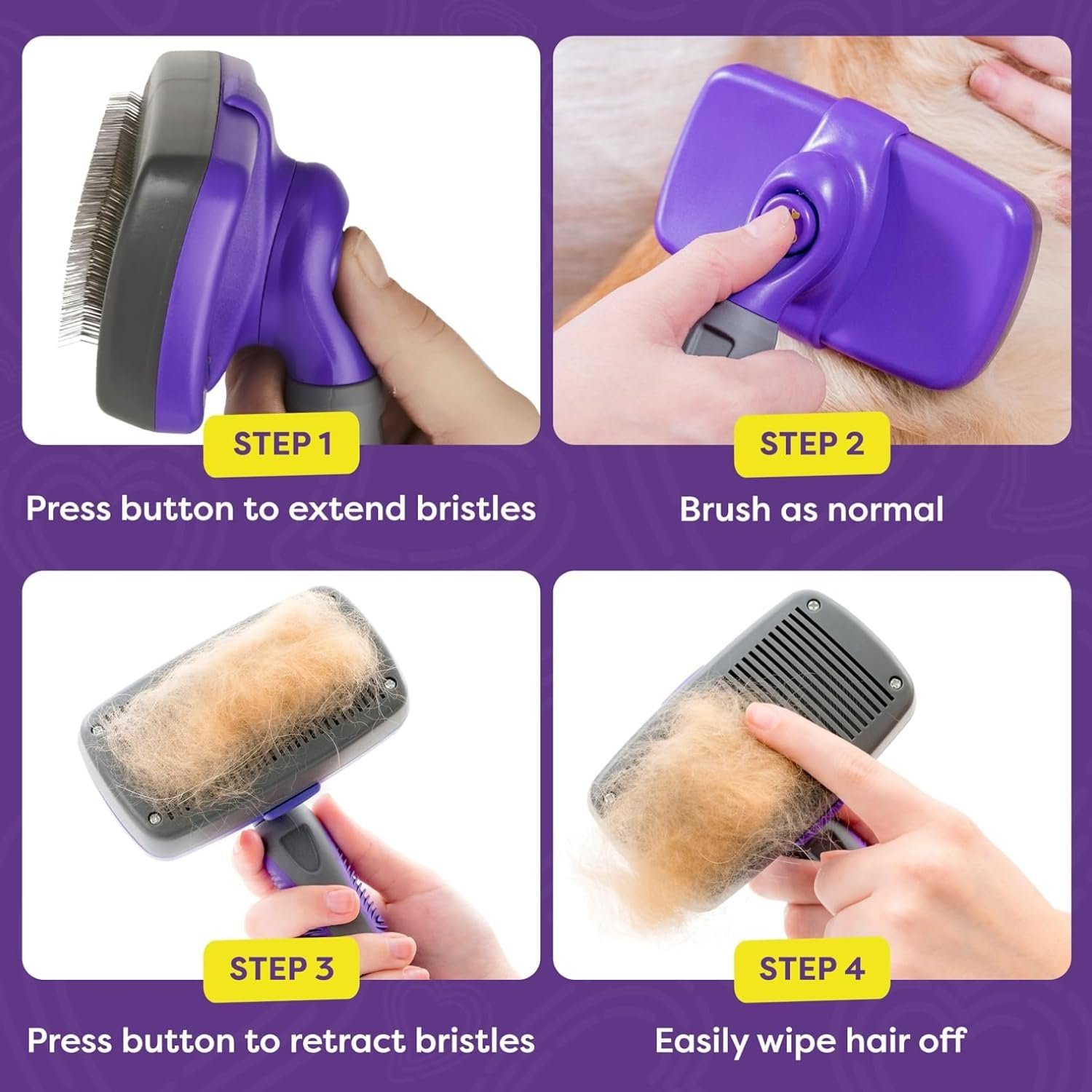 STEP 1
Press button to extend bristles

STEP 2
Brush as normal

STEP 3
Press button to retract bristles

STEP 4
Easily wipe hair off