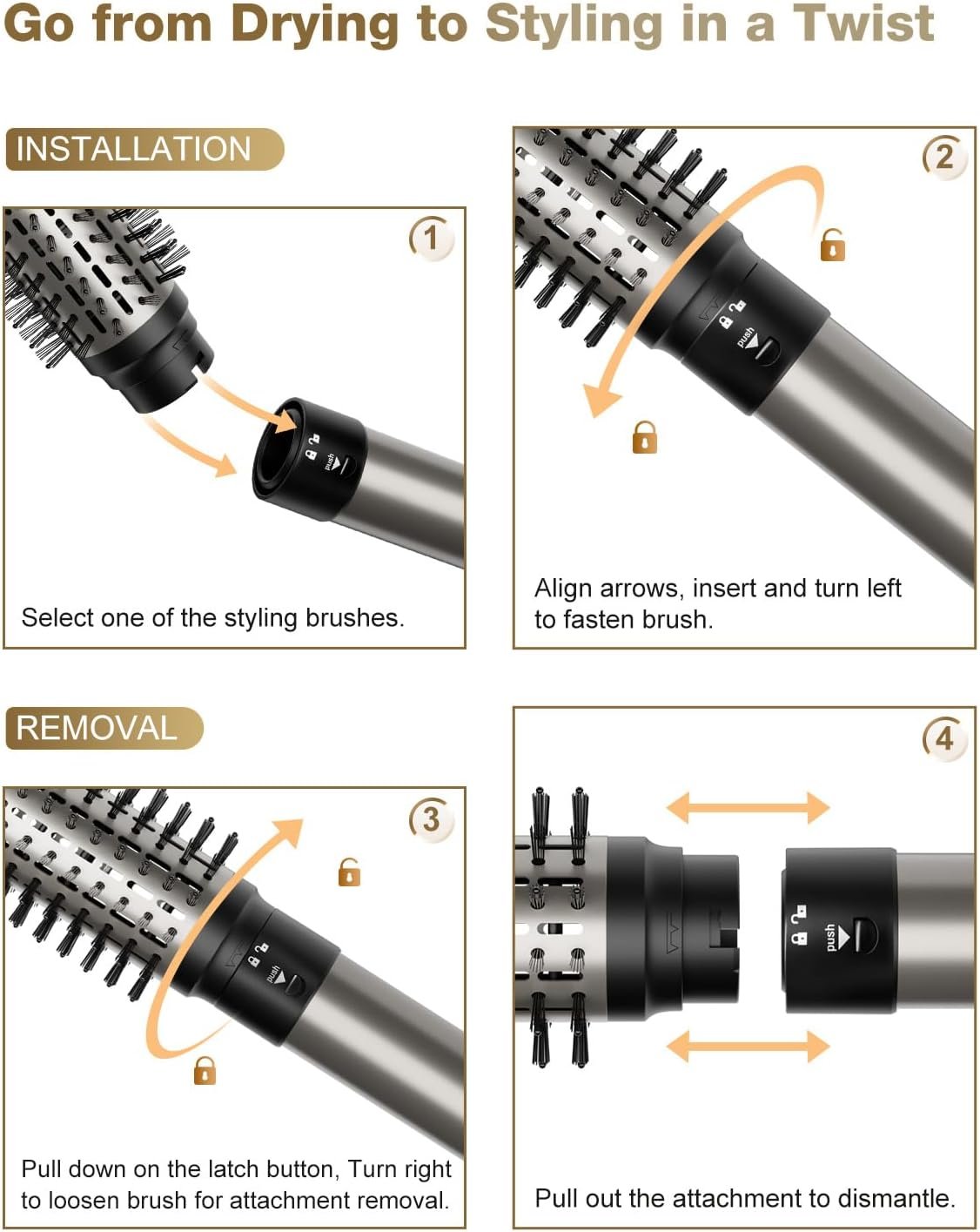 Go from Drying to Styling in a Twist

INSTALLATION

1

push

Select one of the styling brushes.

2

push

Align arrows, insert and turn left to fasten brush.

REMOVAL

3

push

Pull down on the latch button, Turn right to loosen brush for attachment removal.

4

push

Pull out the attachment to dismantle.