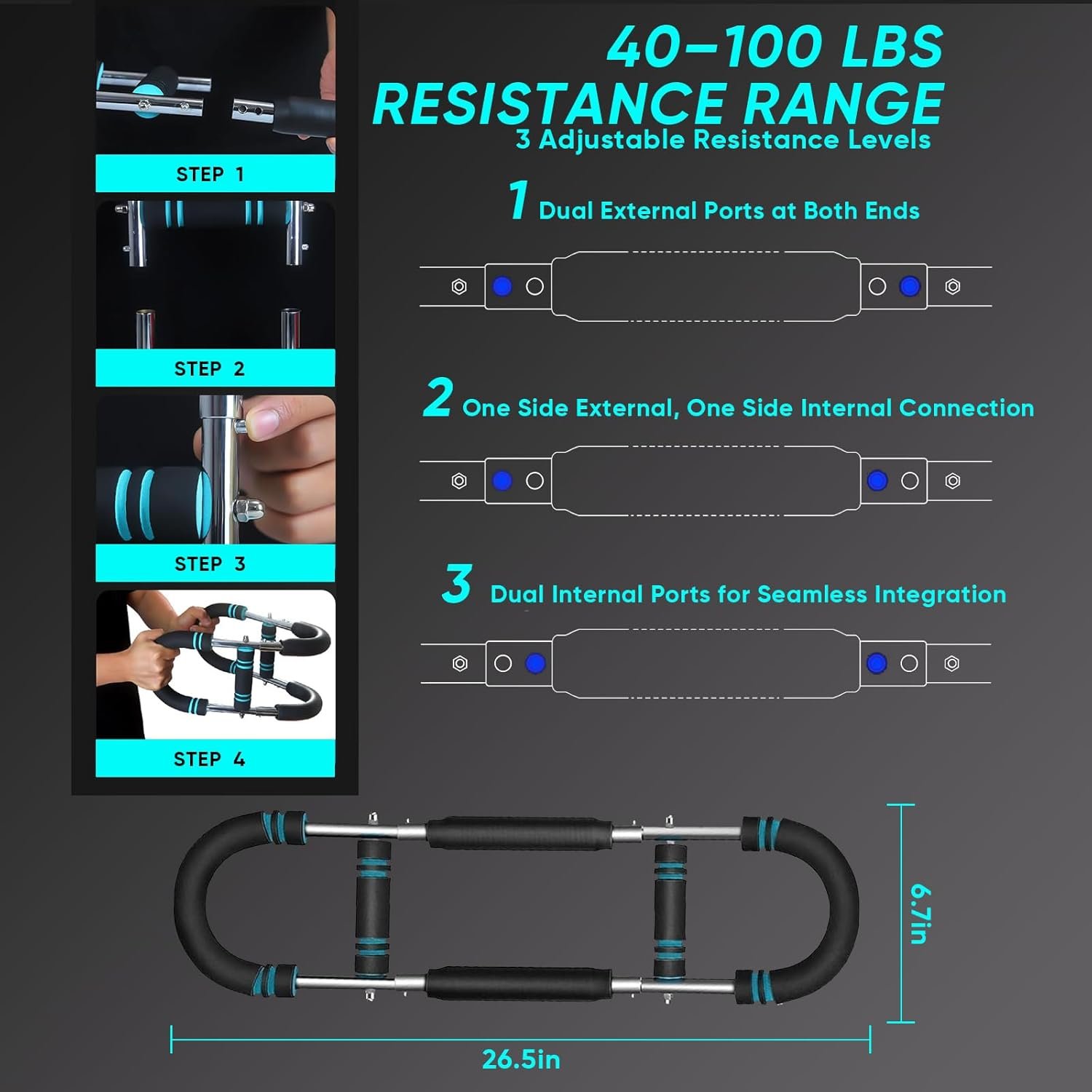 STEP 1

STEP 2

STEP 3

STEP 4

40–100 LBS
RESISTANCE RANGE
3 Adjustable Resistance Levels

1 Dual External Ports at Both Ends

2 One Side External, One Side Internal Connection

3 Dual Internal Ports for Seamless Integration

6.7in

26.5in