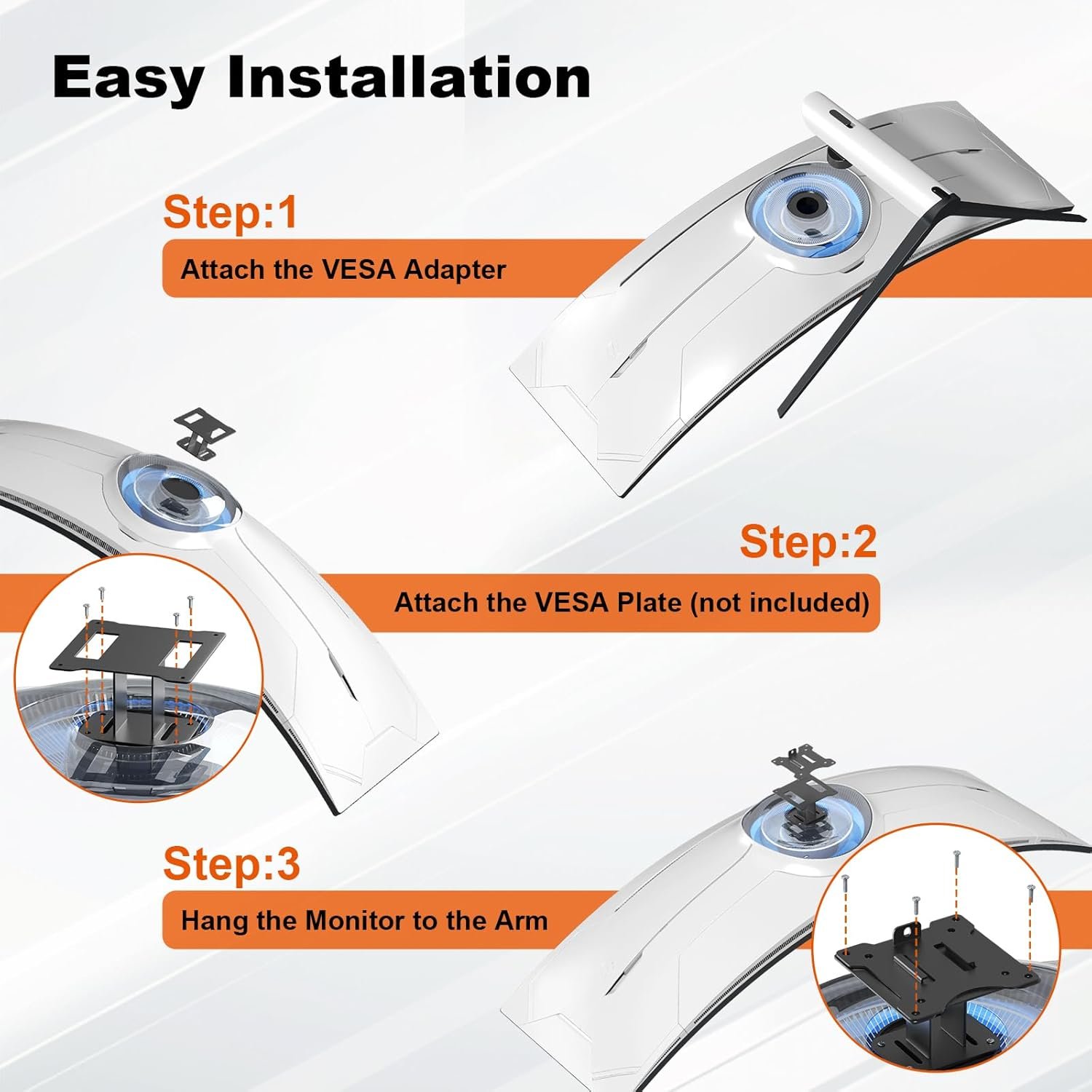 Easy Installation

Step:1

Attach the VESA Adapter

Step:2

Attach the VESA Plate (not included)

Step:3

Hang the Monitor to the Arm