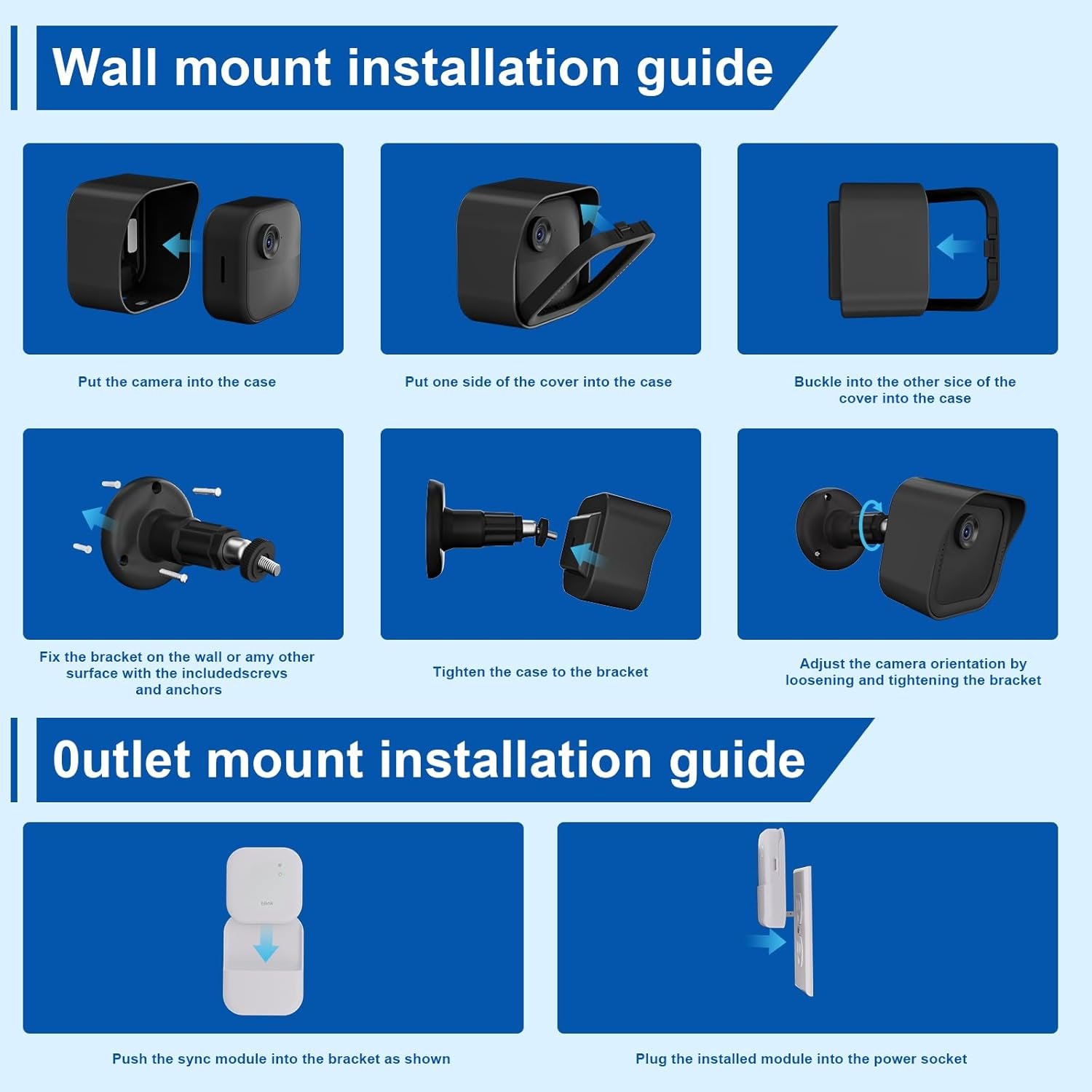 Wall mount installation guide

Put the camera into the case

Put one side of the cover into the case

Buckle into the other sice of the cover into the case

Fix the bracket on the wall or amy other surface with the includedscrevs and anchors

Tighten the case to the bracket

Adjust the camera orientation by loosening and tightening the bracket

0utlet mount installation guide

blink

Push the sync module into the bracket as shown

Plug the installed module into the power socket