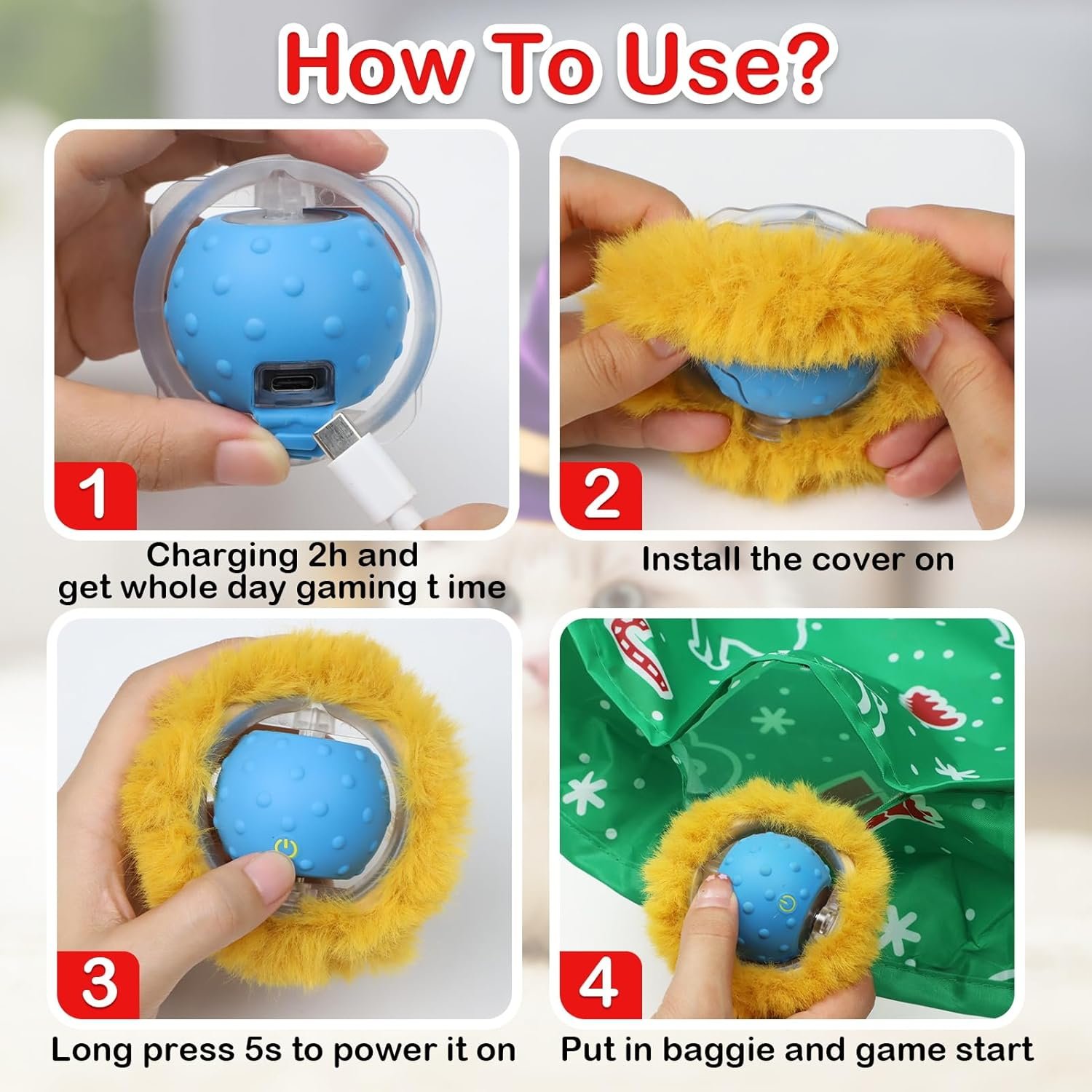 How To Use?

1

Charging 2h and get whole day gaming t ime

2

Install the cover on

3

Long press 5s to power it on

4

Put in baggie and game start