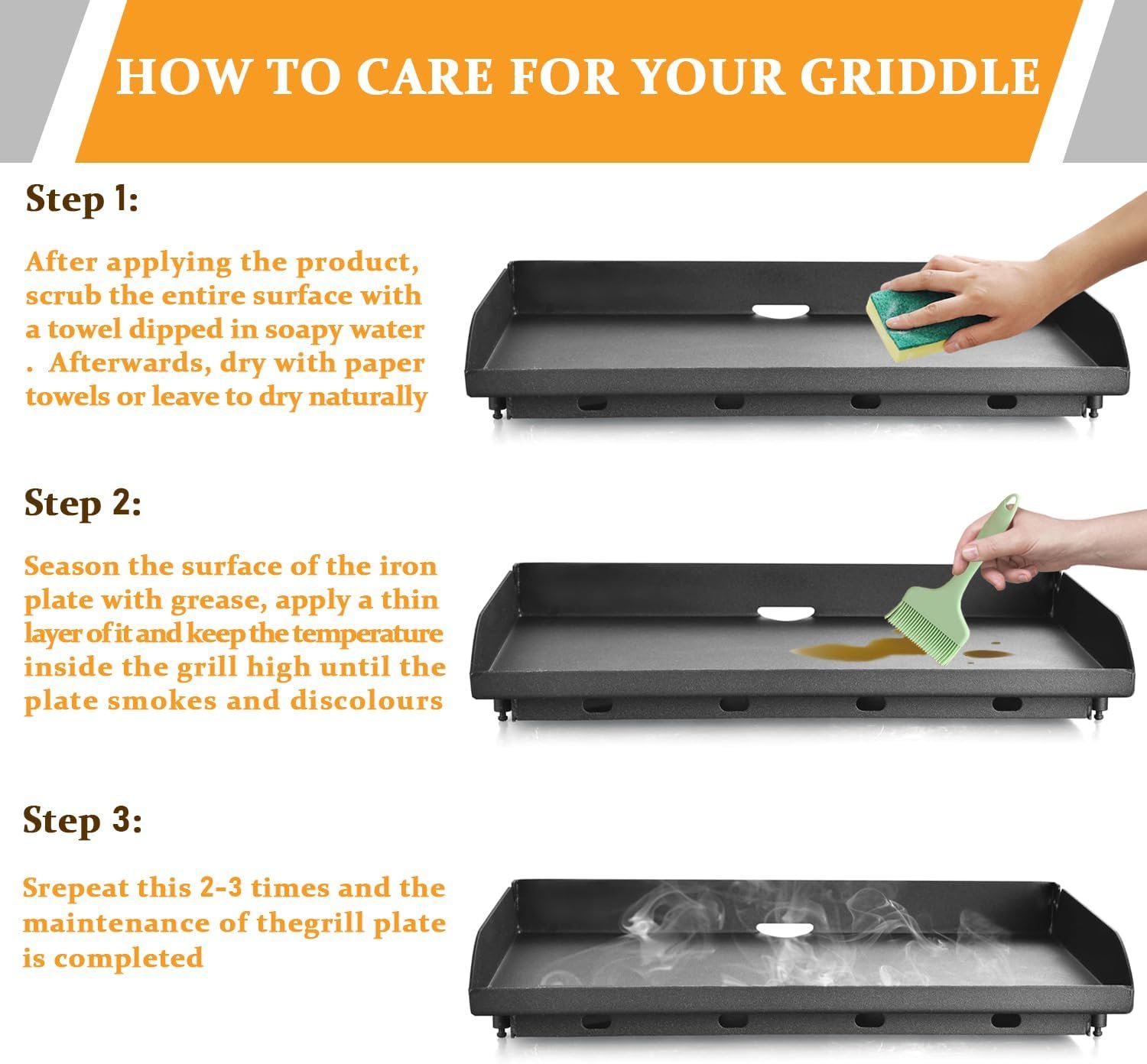 HOW TO CARE FOR YOUR GRIDDLE

Step 1:

After applying the product, scrub the entire surface with a towel dipped in soapy water . Afterwards, dry with paper towels or leave to dry naturally

Step 2:

Season the surface of the iron plate with grease, apply a thin layer of it and keep the temperature inside the grill high until the plate smokes and discolours

Step 3:

Srepeat this 2-3 times and the maintenance of thegrill plate is completed