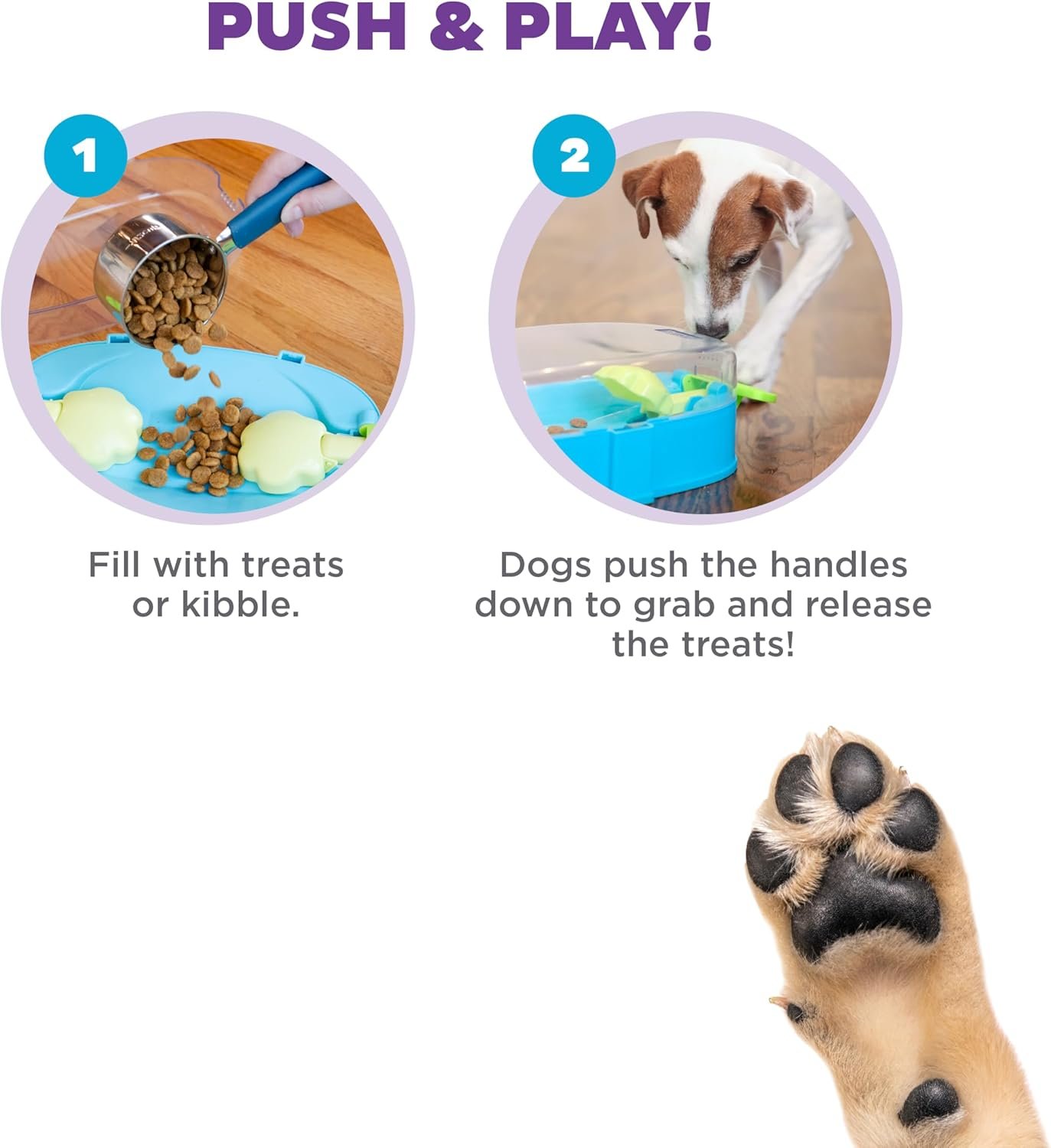 PUSH & PLAY!

1

Fill with treats or kibble.

2

Dogs push the handles down to grab and release the treats!