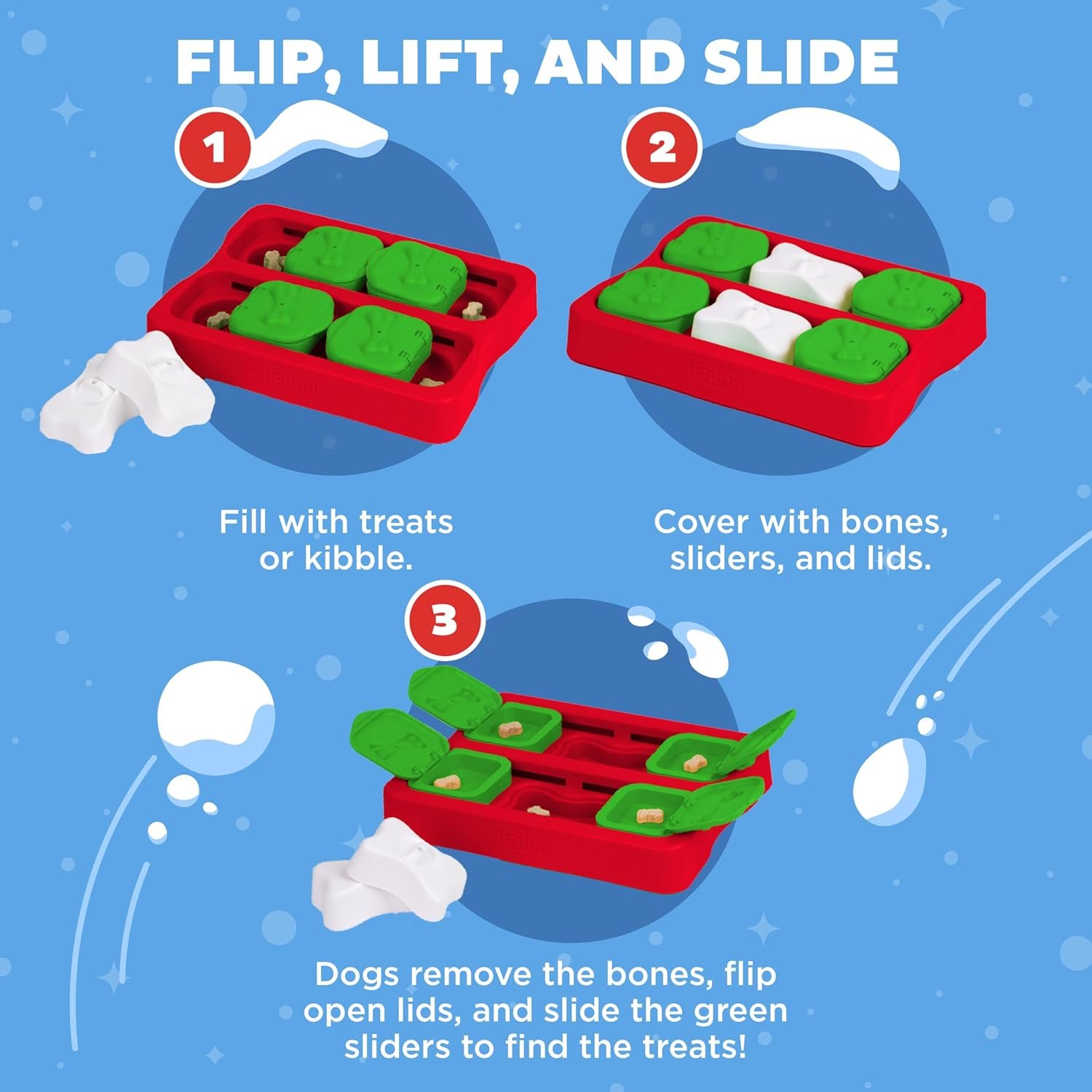 FLIP, LIFT, AND SLIDE

1

Fill with treats or kibble.

2

Cover with bones, sliders, and lids.

3

Dogs remove the bones, flip open lids, and slide the green sliders to find the treats!