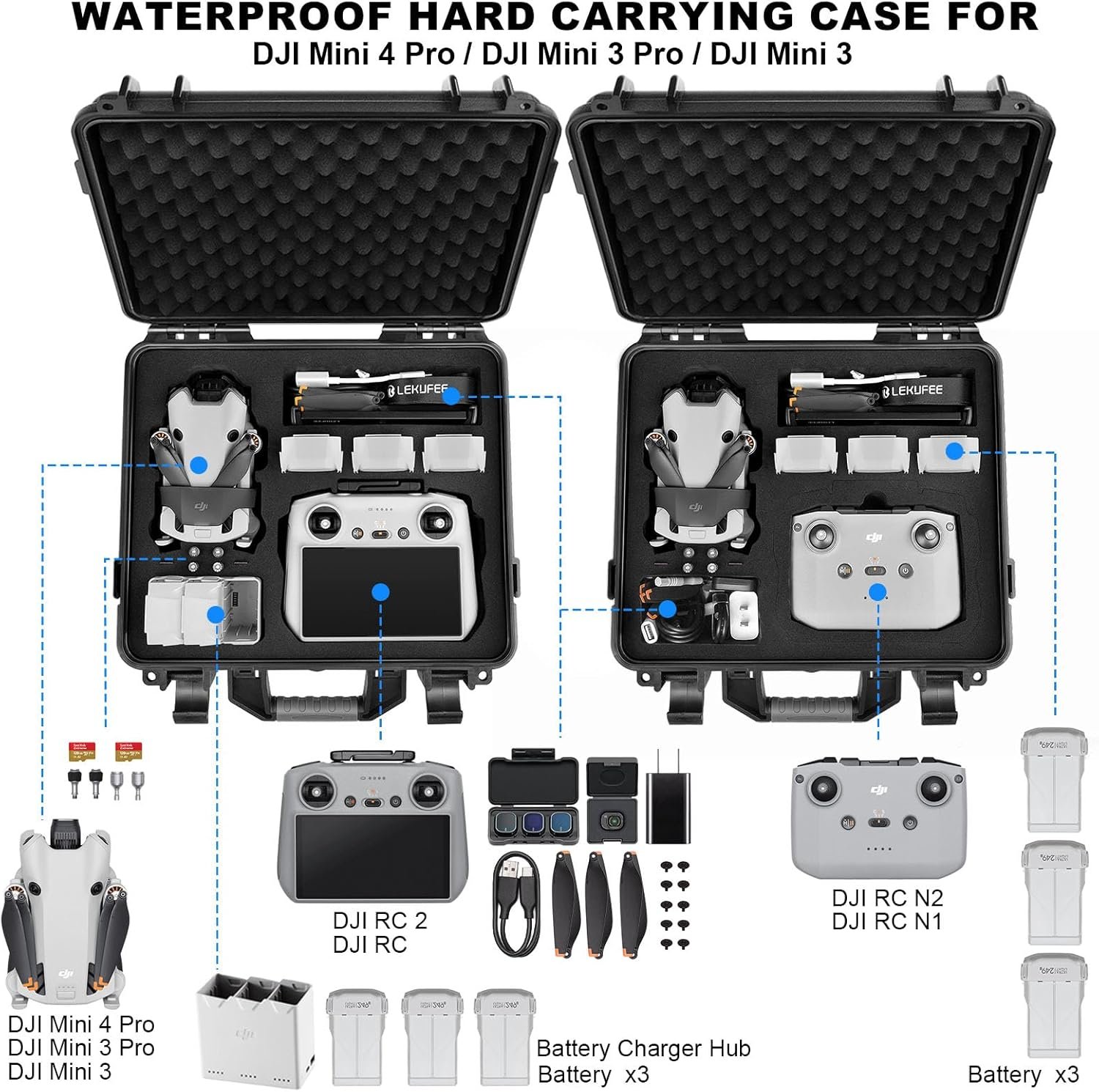 WATERPROOF HARD CARRYING CASE FOR
DJI Mini 4 Pro / DJI Mini 3 Pro / DJI Mini 3

LEKUFEE

LEKUFEE

DJI RC 2
DJI RC

DJI RC N2
DJI RC N1

DJI Mini 4 Pro
DJI Mini 3 Pro
DJI Mini 3

Battery Charger Hub
Battery x3

Battery x3