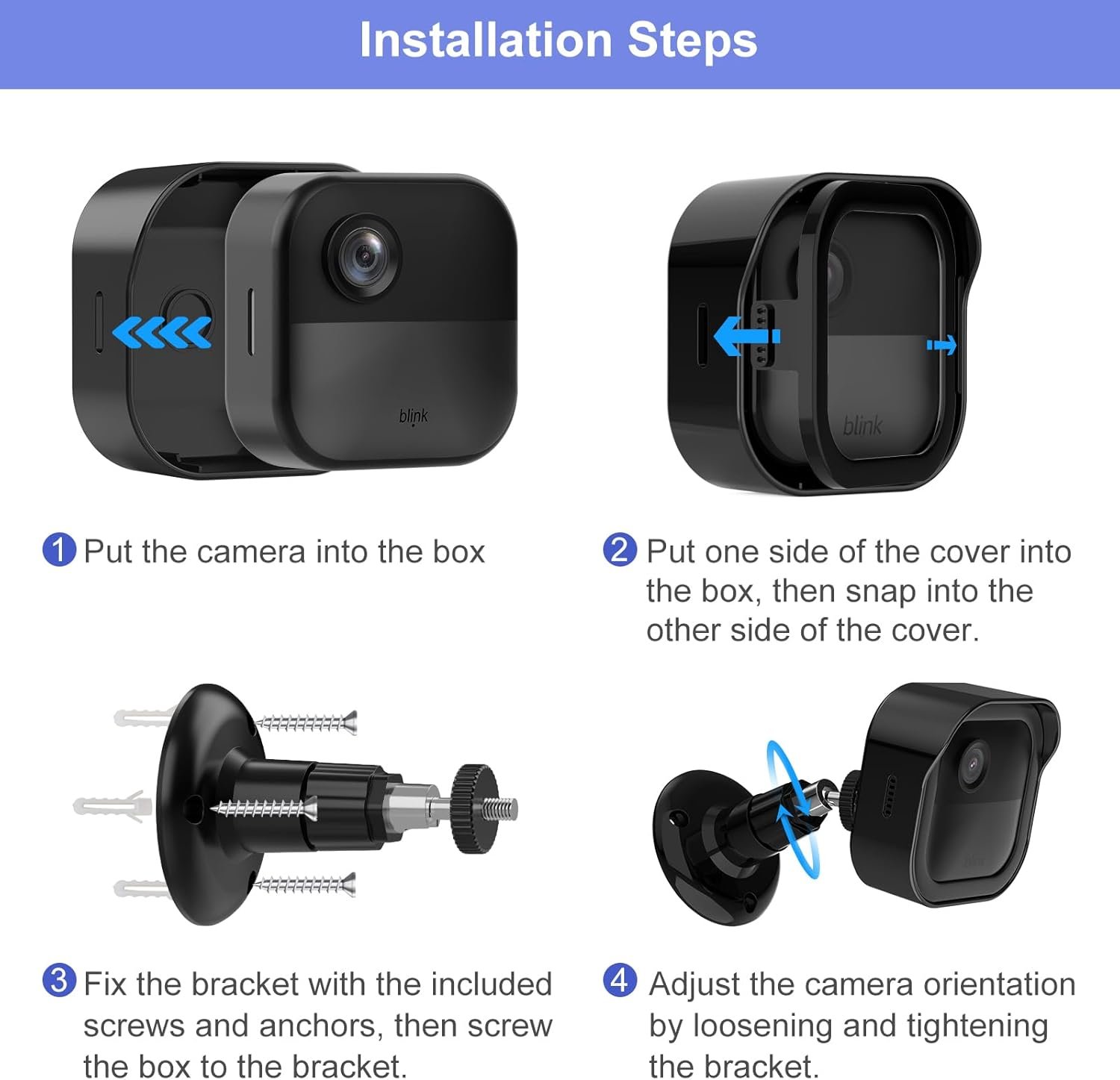 Installation Steps

blink

blink

1 Put the camera into the box

2 Put one side of the cover into the box, then snap into the other side of the cover.

3 Fix the bracket with the included screws and anchors, then screw the box to the bracket.

4 Adjust the camera orientation by loosening and tightening the bracket.