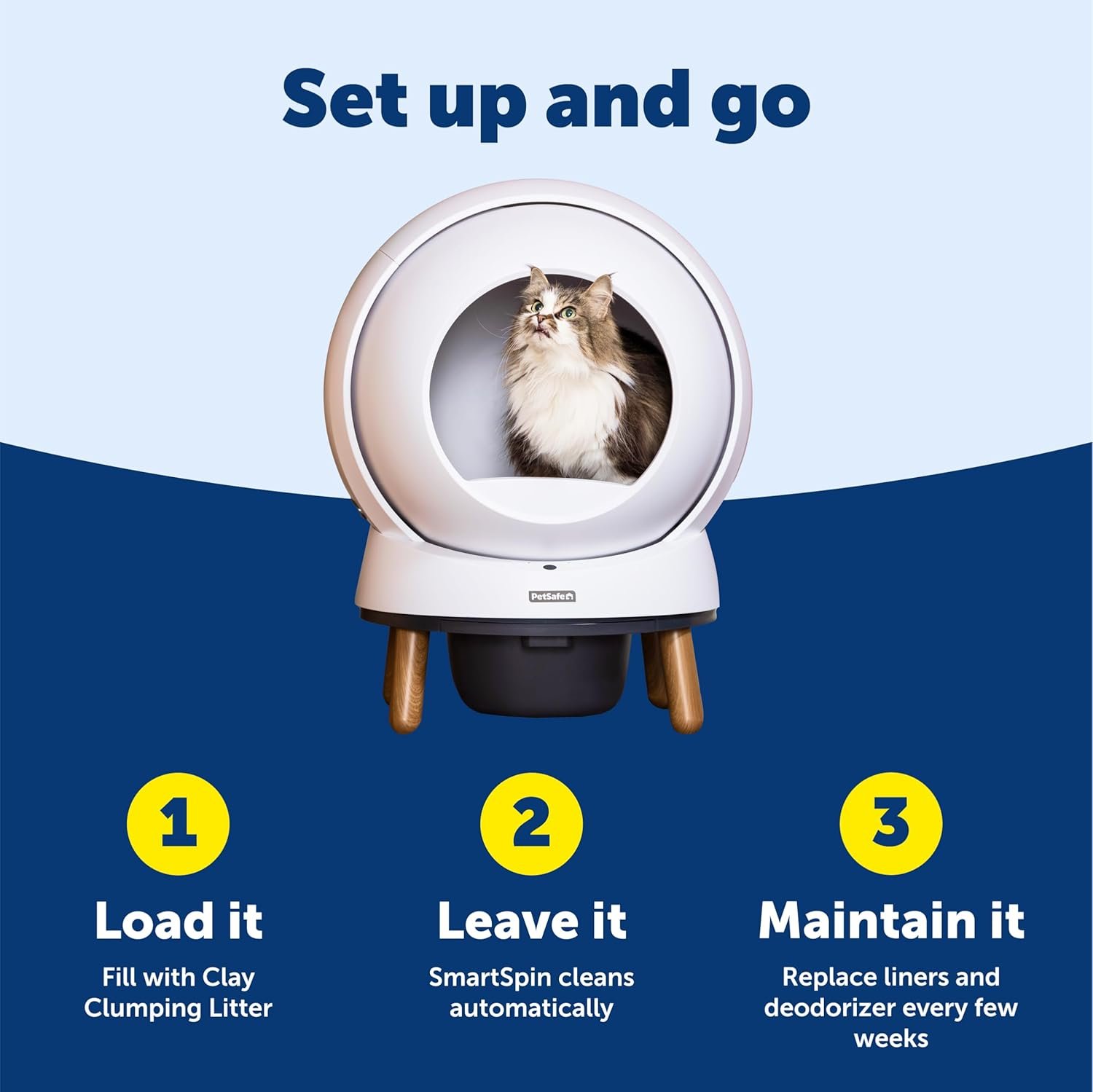 Set up and go

PetSafe

1

Load it

Fill with Clay Clumping Litter

2

Leave it

SmartSpin cleans automatically

3

Maintain it

Replace liners and deodorizer every few weeks