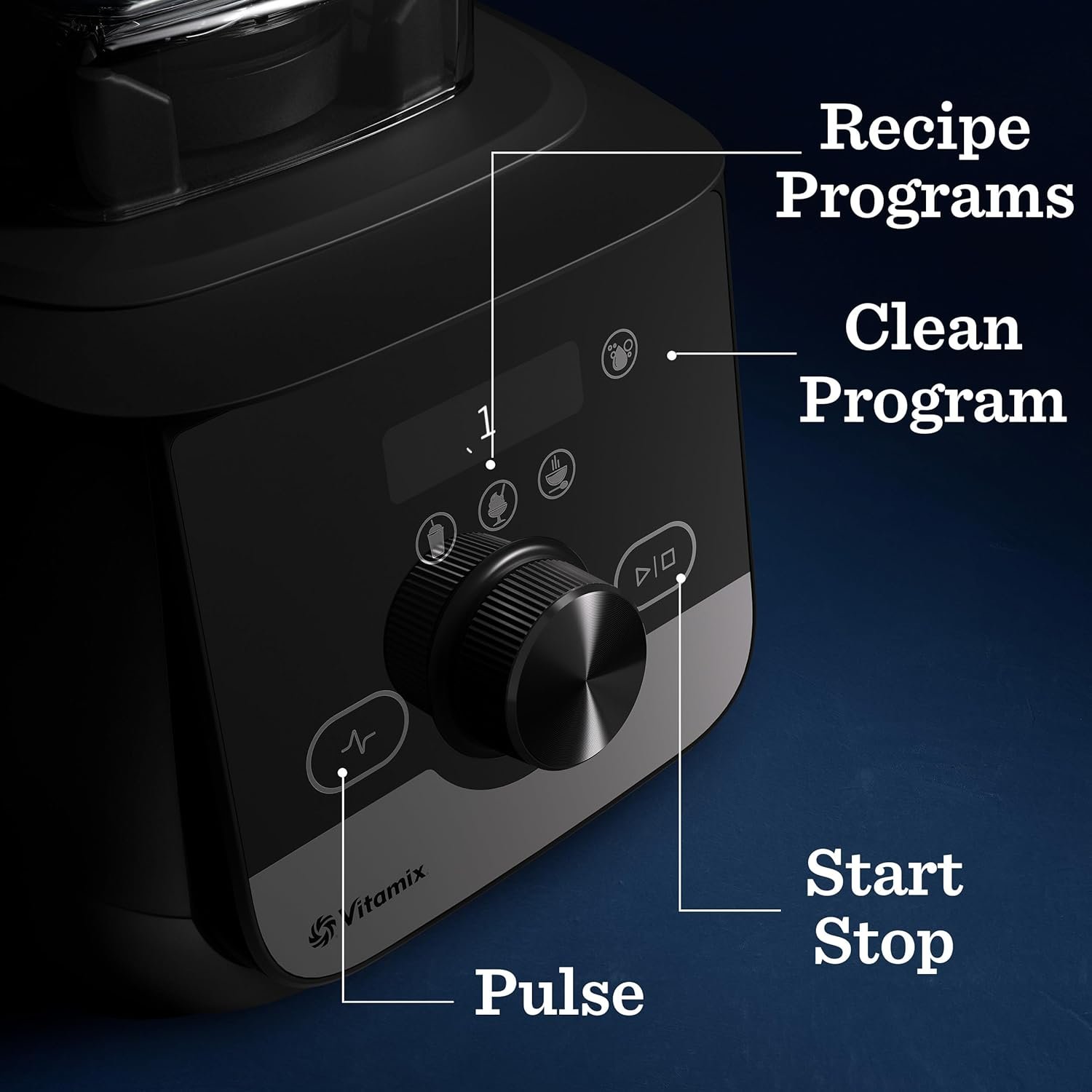 Recipe Programs

Clean Program

1

Start Stop

Vitamix

Pulse