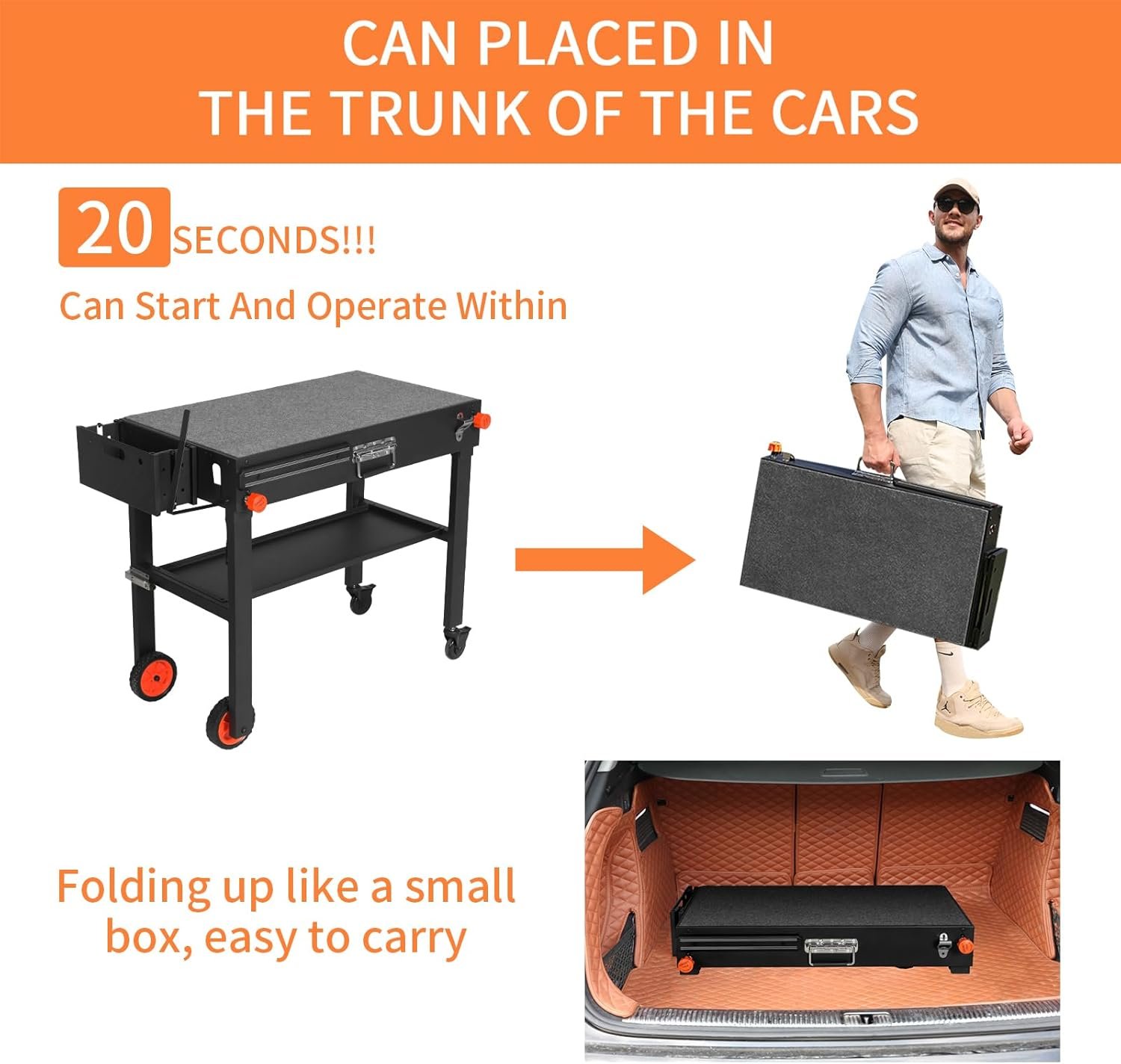 CAN PLACED IN
THE TRUNK OF THE CARS

20 SECONDS!!!
Can Start And Operate Within

Folding up like a small box, easy to carry