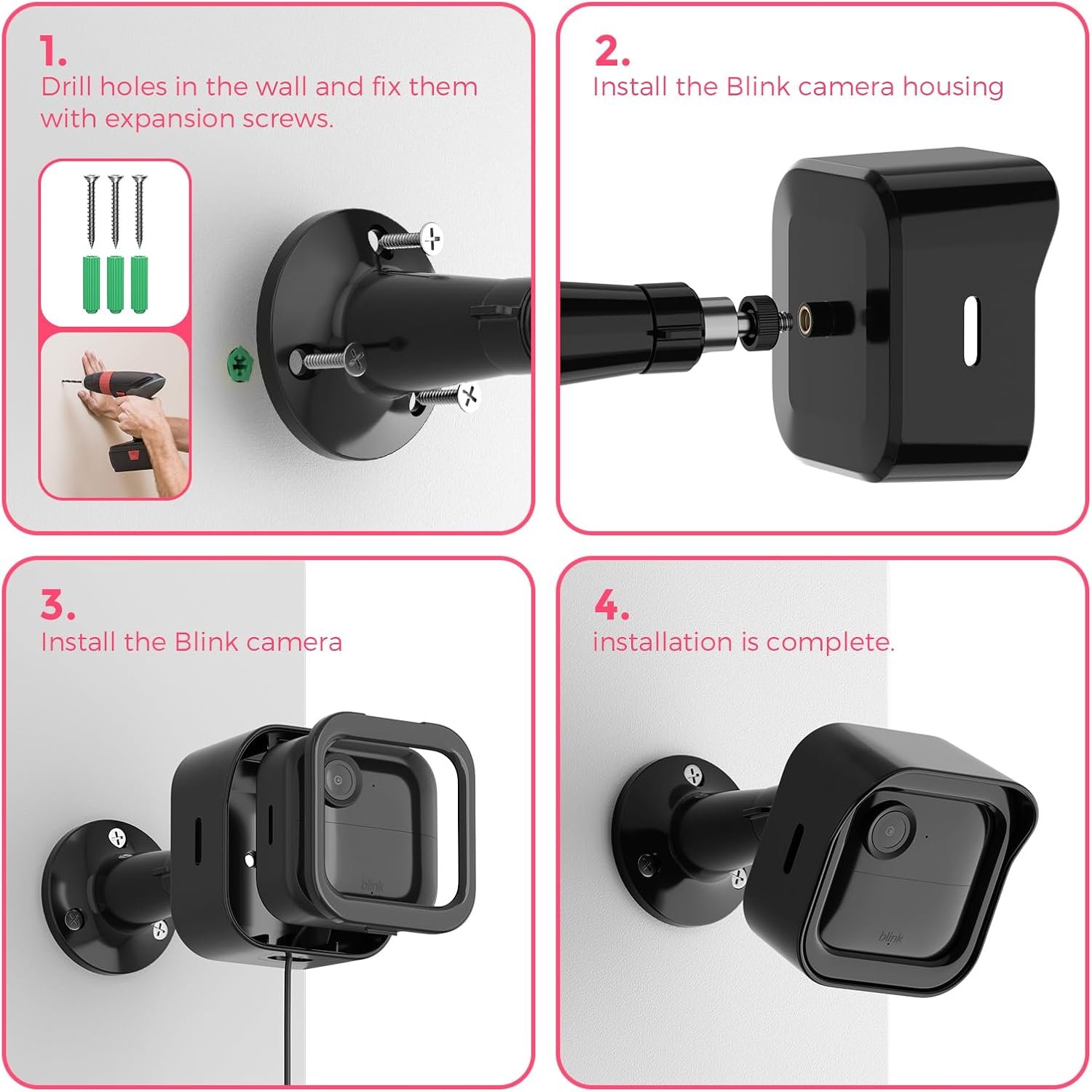 1.
Drill holes in the wall and fix them with expansion screws.

2.
Install the Blink camera housing

3.
Install the Blink camera

blink

4.
installation is complete.

blink