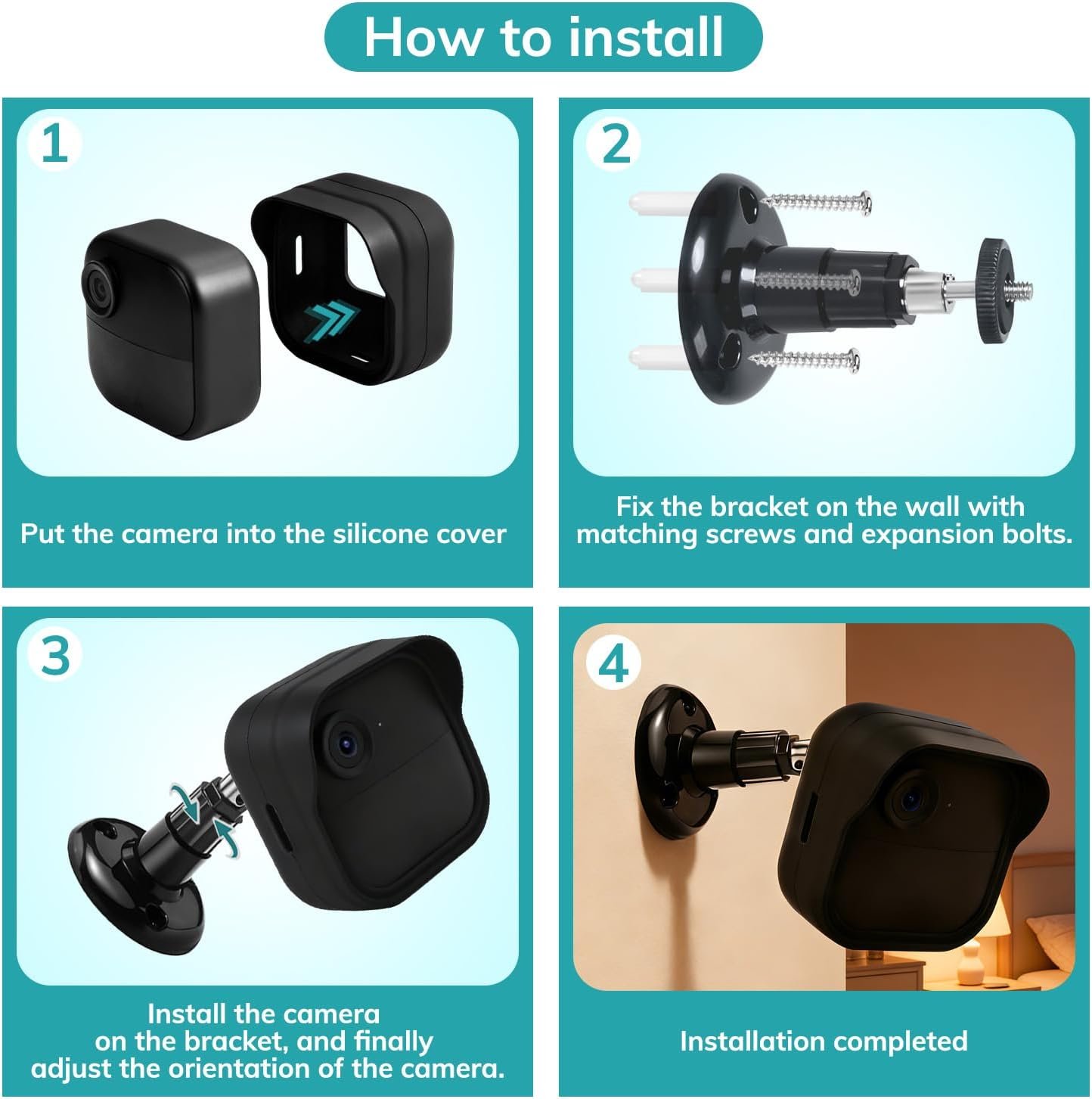 How to install

1

Put the camera into the silicone cover

2

Fix the bracket on the wall with matching screws and expansion bolts.

3

Install the camera on the bracket, and finally adjust the orientation of the camera.

4

Installation completed