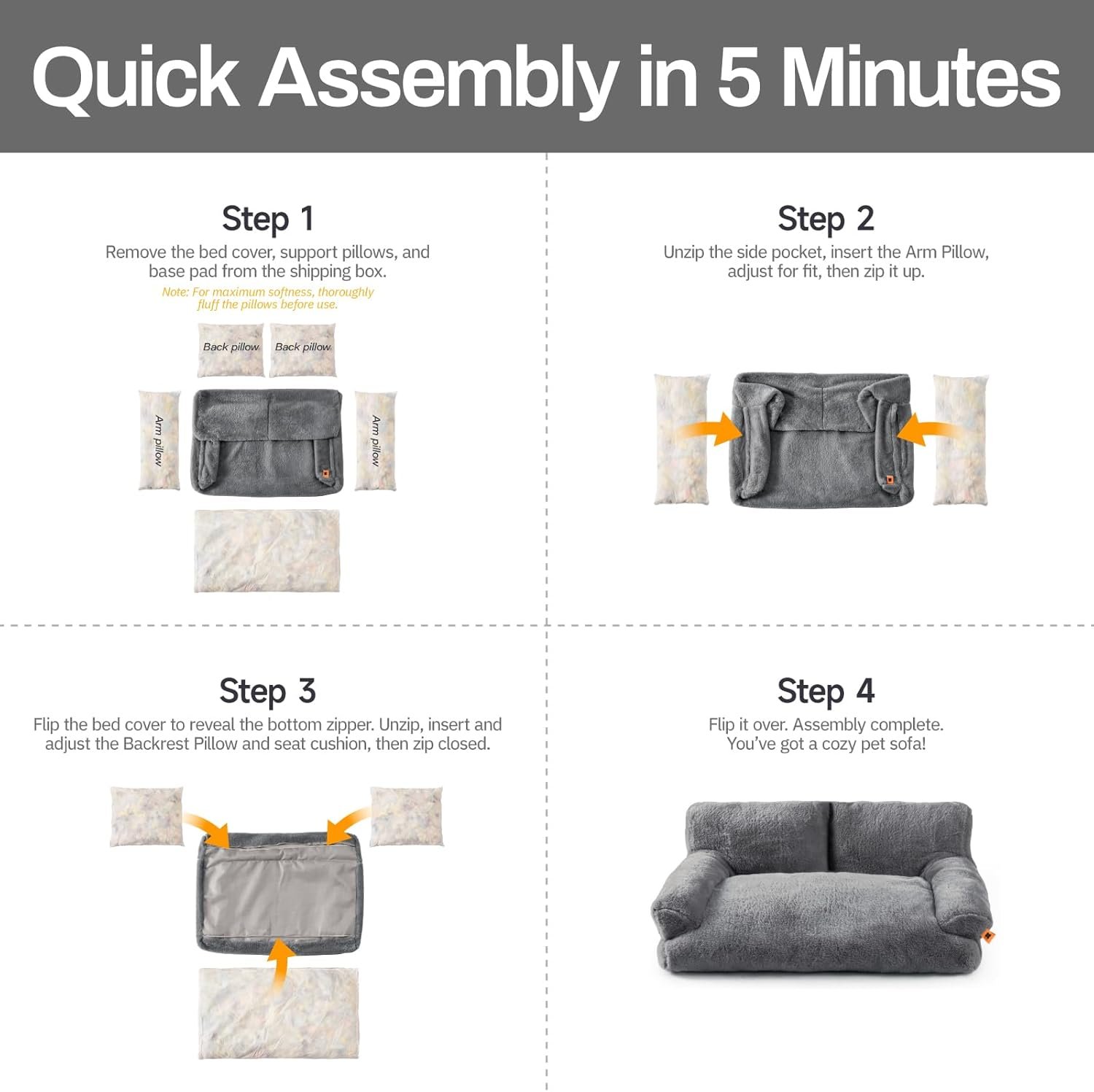 Quick Assembly in 5 Minutes

Step 1
Remove the bed cover, support pillows, and base pad from the shipping box.
Note: For maximum softness, thoroughly fluff the pillows before use.

Back pillow
Back pillow
Arm pillow
Arm pillow

Step 2
Unzip the side pocket, insert the Arm Pillow, adjust for fit, then zip it up.

Step 3
Flip the bed cover to reveal the bottom zipper. Unzip, insert and adjust the Backrest Pillow and seat cushion, then zip closed.

Step 4
Flip it over. Assembly complete. You've got a cozy pet sofa!