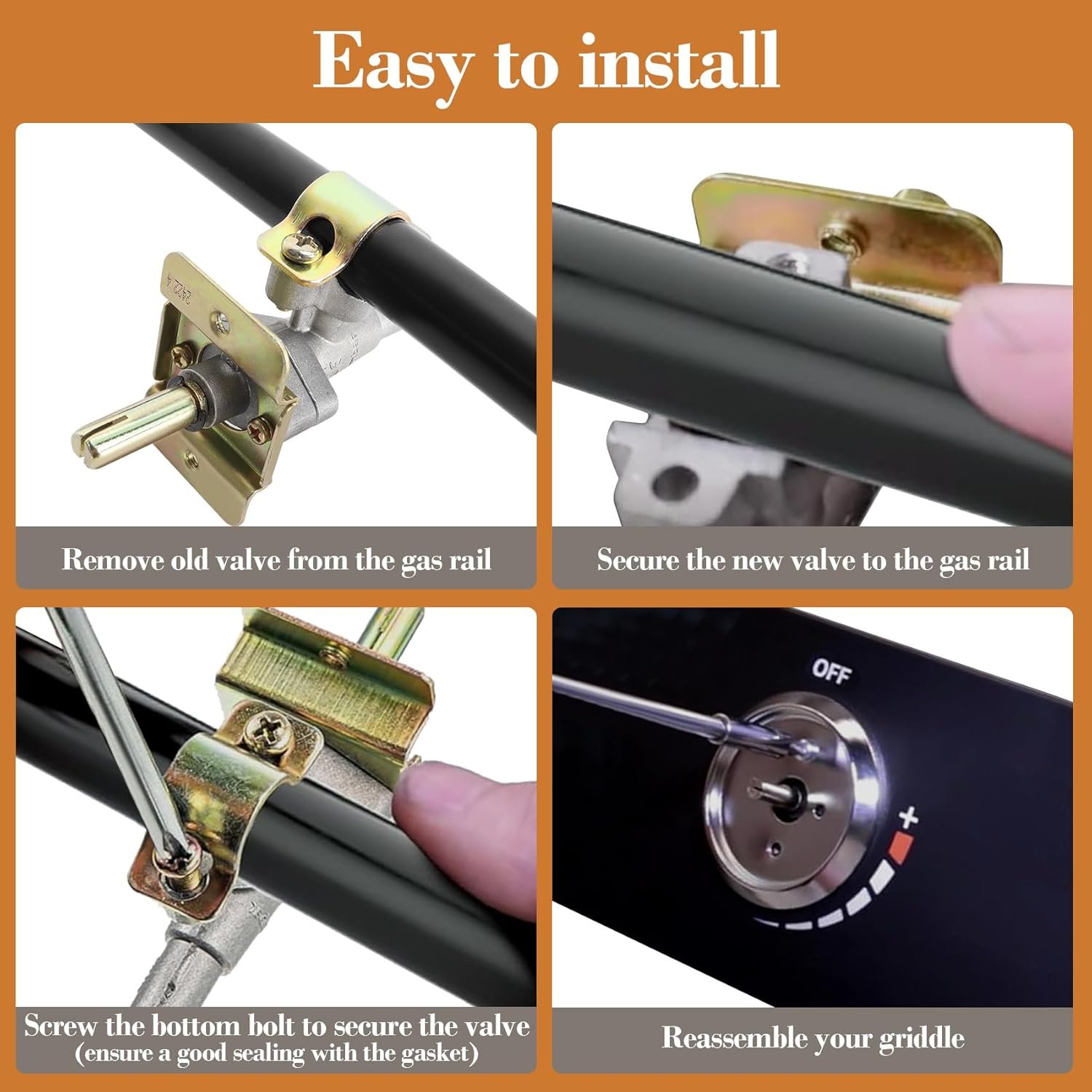 Easy to install

Remove old valve from the gas rail

Secure the new valve to the gas rail

Screw the bottom bolt to secure the valve (ensure a good sealing with the gasket)

OFF

+

Reassemble your griddle