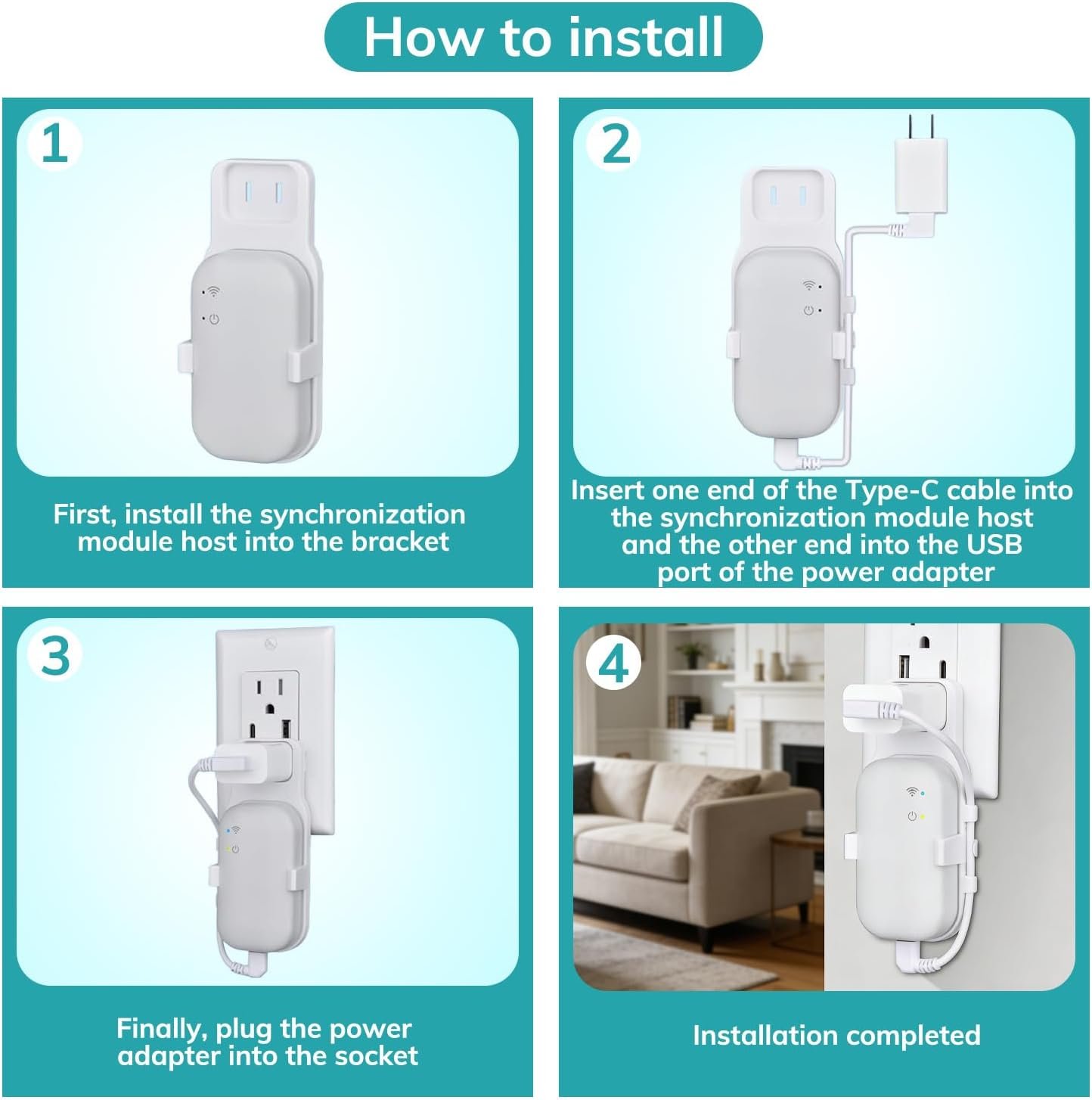 How to install

1

First, install the synchronization module host into the bracket

2

Insert one end of the Type-C cable into the synchronization module host and the other end into the USB port of the power adapter

3

Finally, plug the power adapter into the socket

4

Installation completed