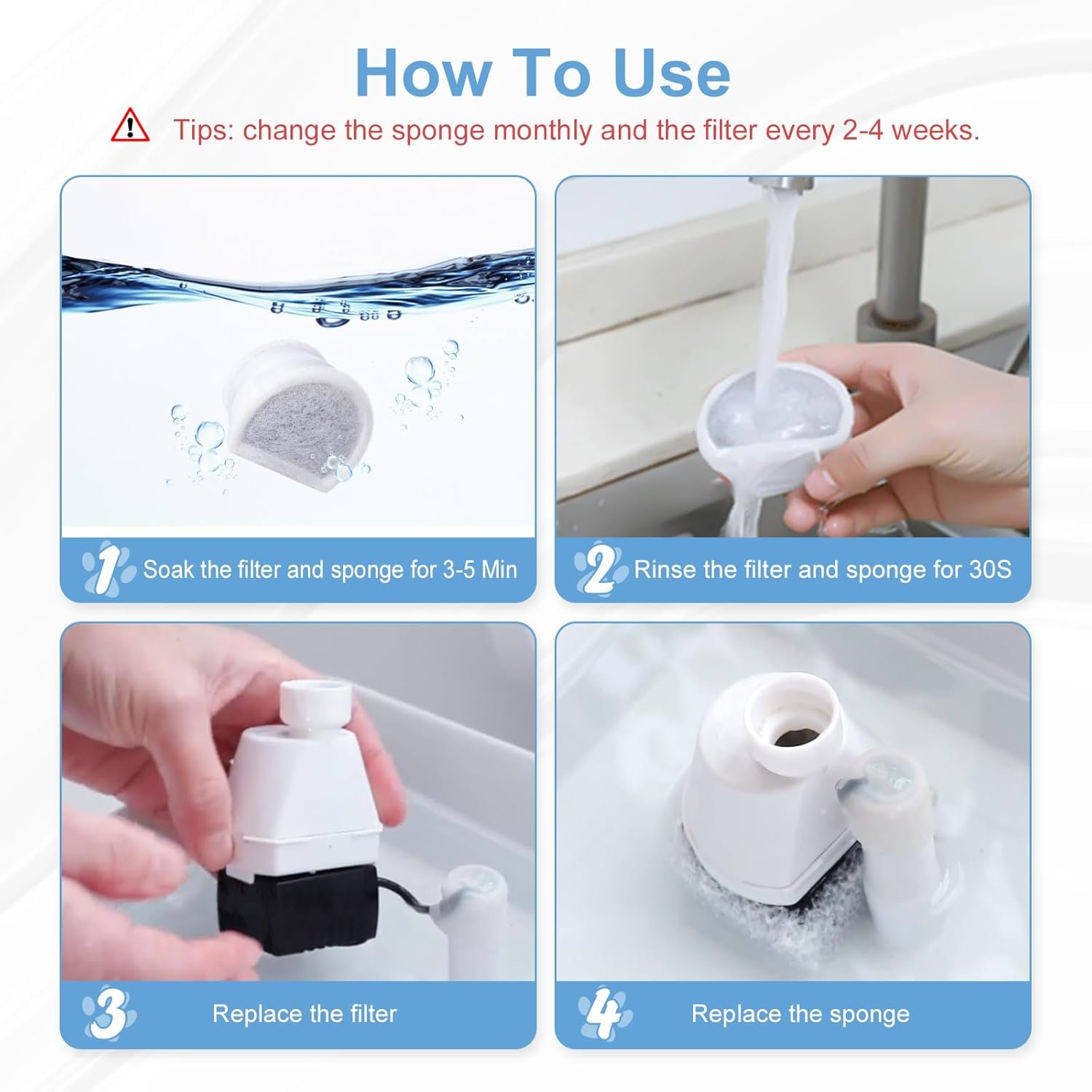 How To Use

Tips: change the sponge monthly and the filter every 2-4 weeks.

1 Soak the filter and sponge for 3-5 Min

2 Rinse the filter and sponge for 30S

3 Replace the filter

4 Replace the sponge