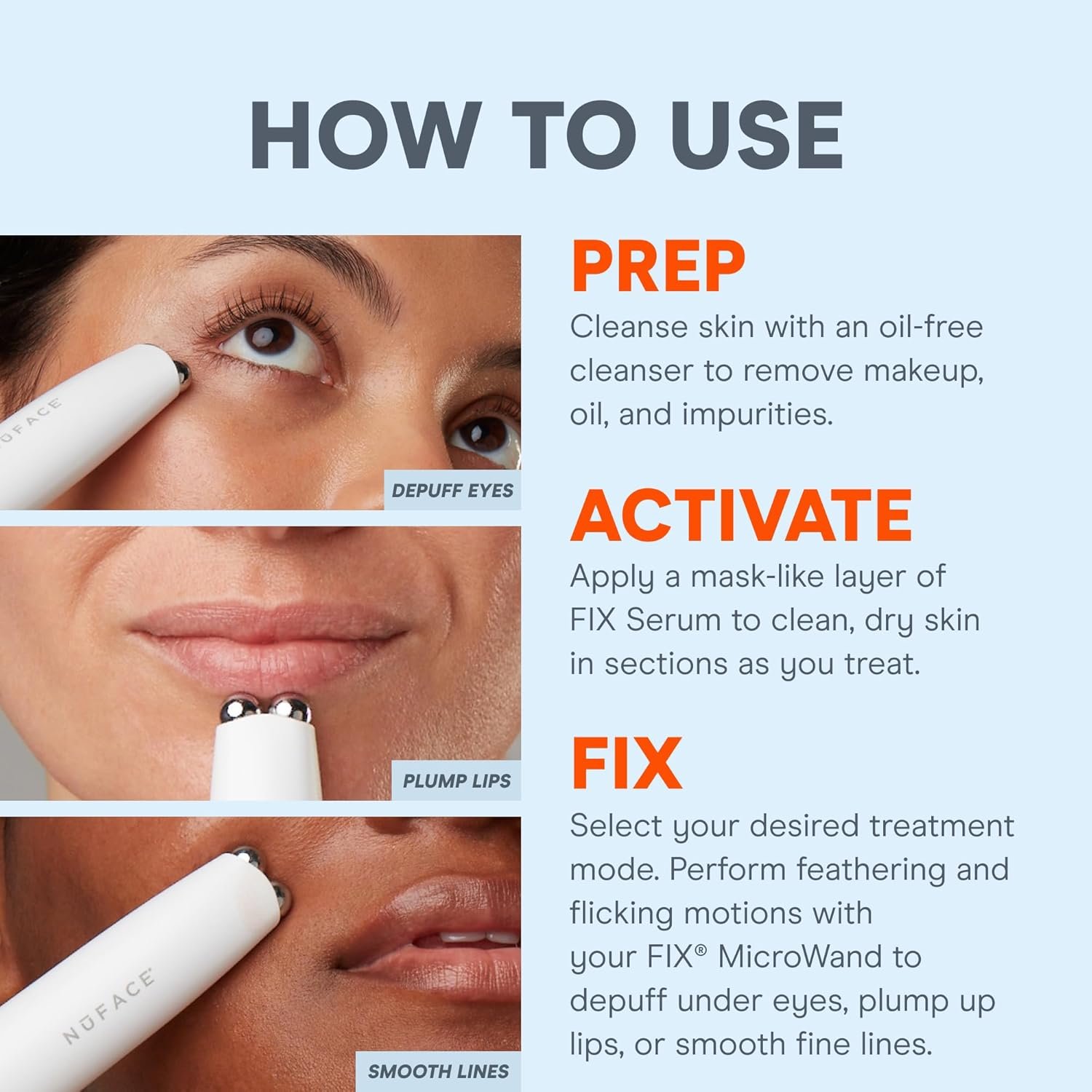 HOW TO USE

NUFACE

DEPUFF EYES

PLUMP LIPS

NUFACE

SMOOTH LINES

PREP
Cleanse skin with an oil-free cleanser to remove makeup, oil, and impurities.

ACTIVATE
Apply a mask-like layer of FIX Serum to clean, dry skin in sections as you treat.

FIX
Select your desired treatment mode. Perform feathering and flicking motions with your FIX® MicroWand to depuff under eyes, plump up lips, or smooth fine lines.