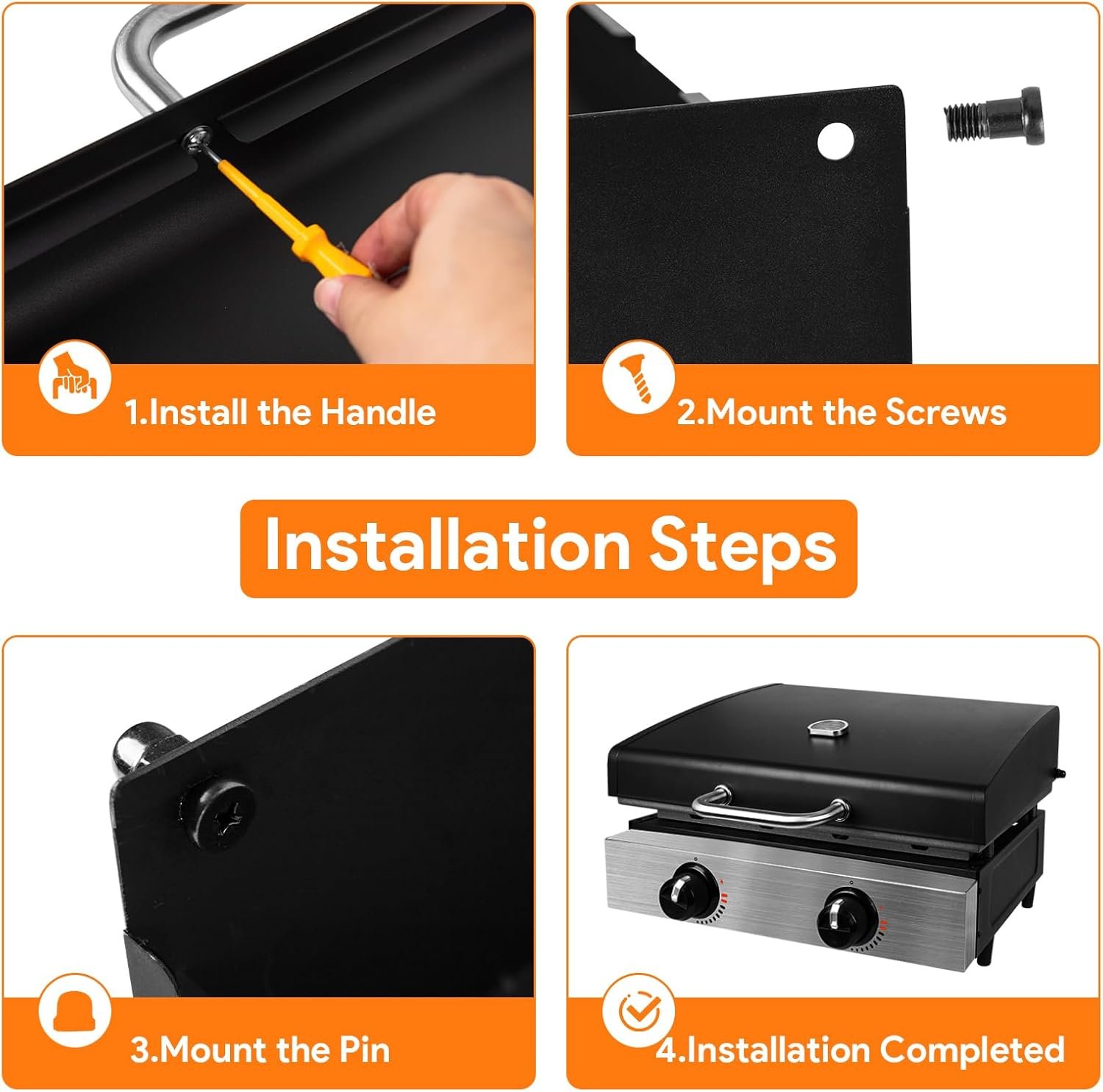 1.Install the Handle

2.Mount the Screws

Installation Steps

3.Mount the Pin

4.Installation Completed