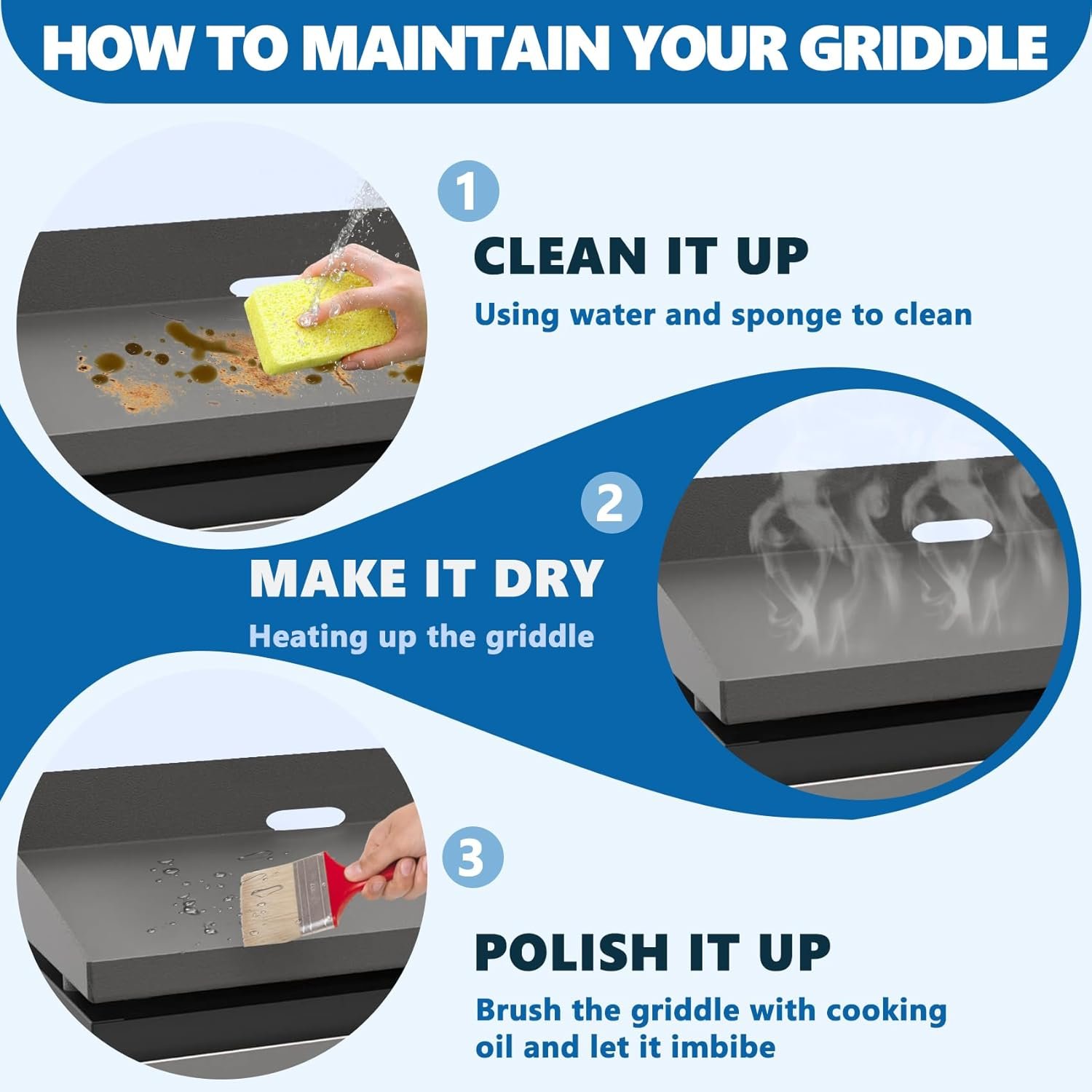 HOW TO MAINTAIN YOUR GRIDDLE

1

CLEAN IT UP

Using water and sponge to clean

2

MAKE IT DRY

Heating up the griddle

3

POLISH IT UP

Brush the griddle with cooking oil and let it imbibe