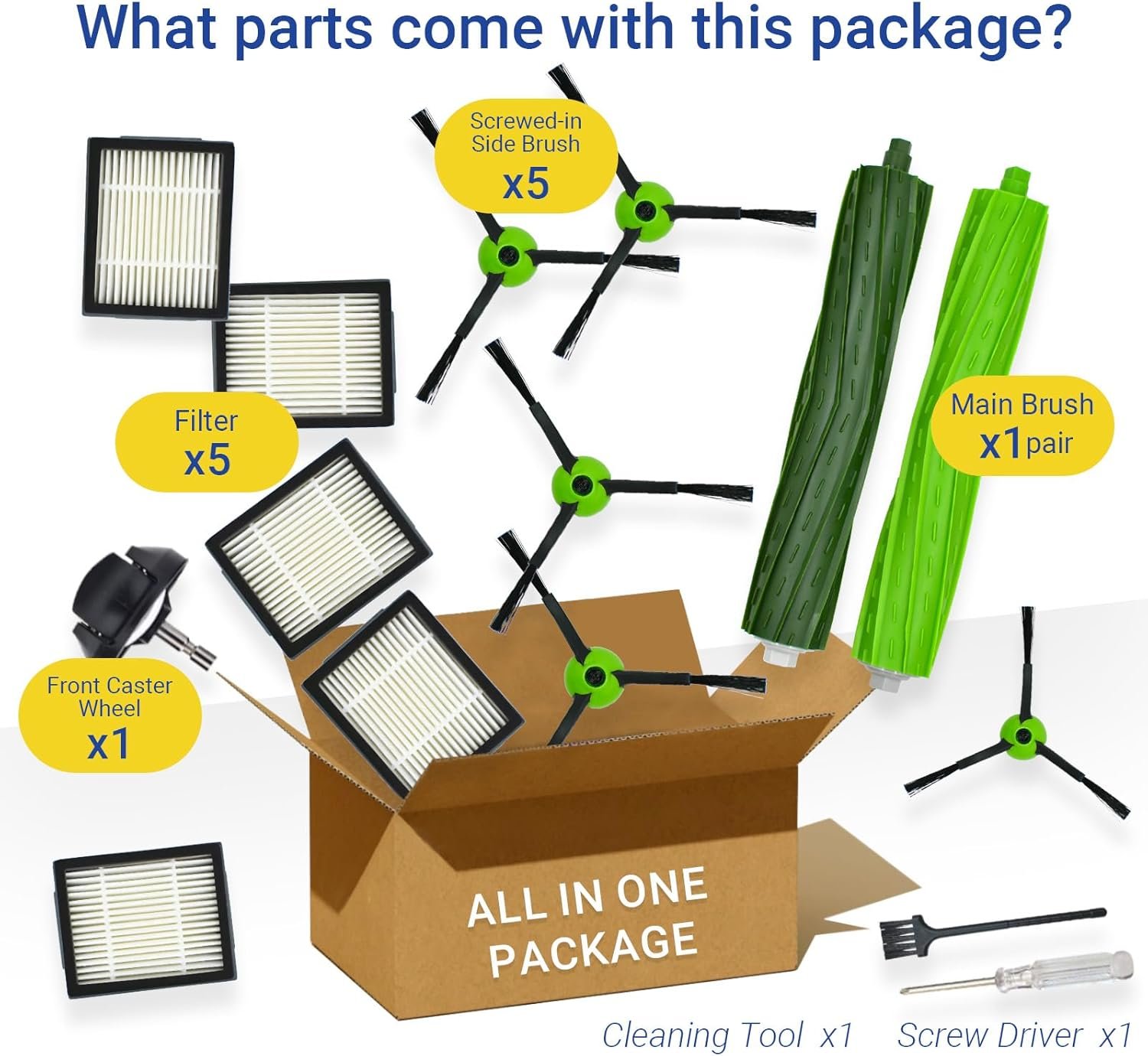 What parts come with this package?

Screwed-in Side Brush
x5

Filter
x5

Main Brush
x1 pair

Front Caster Wheel
x1

ALL IN ONE PACKAGE

Cleaning Tool x1

Screw Driver x1