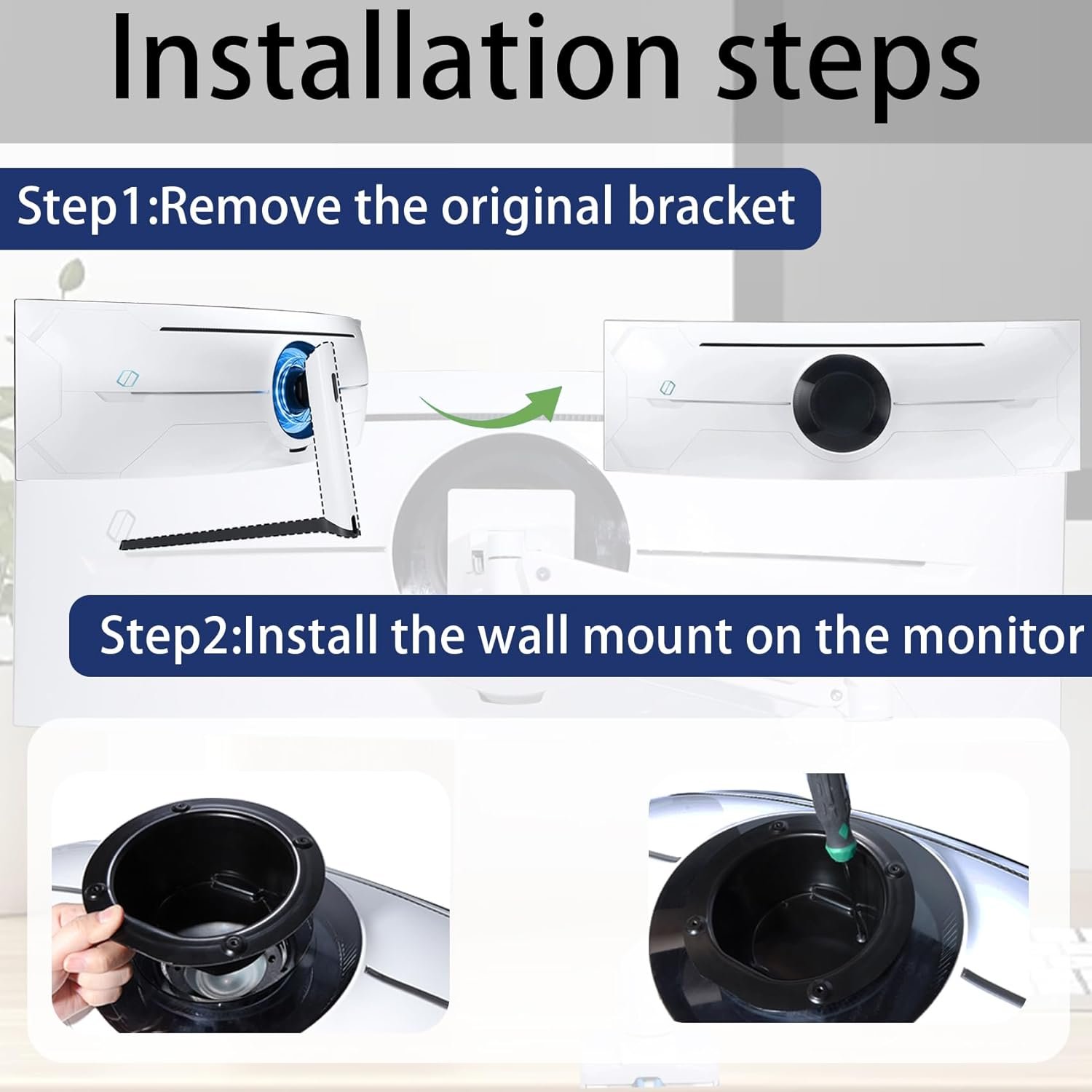 Installation steps

Step1:Remove the original bracket

Step2:Install the wall mount on the monitor