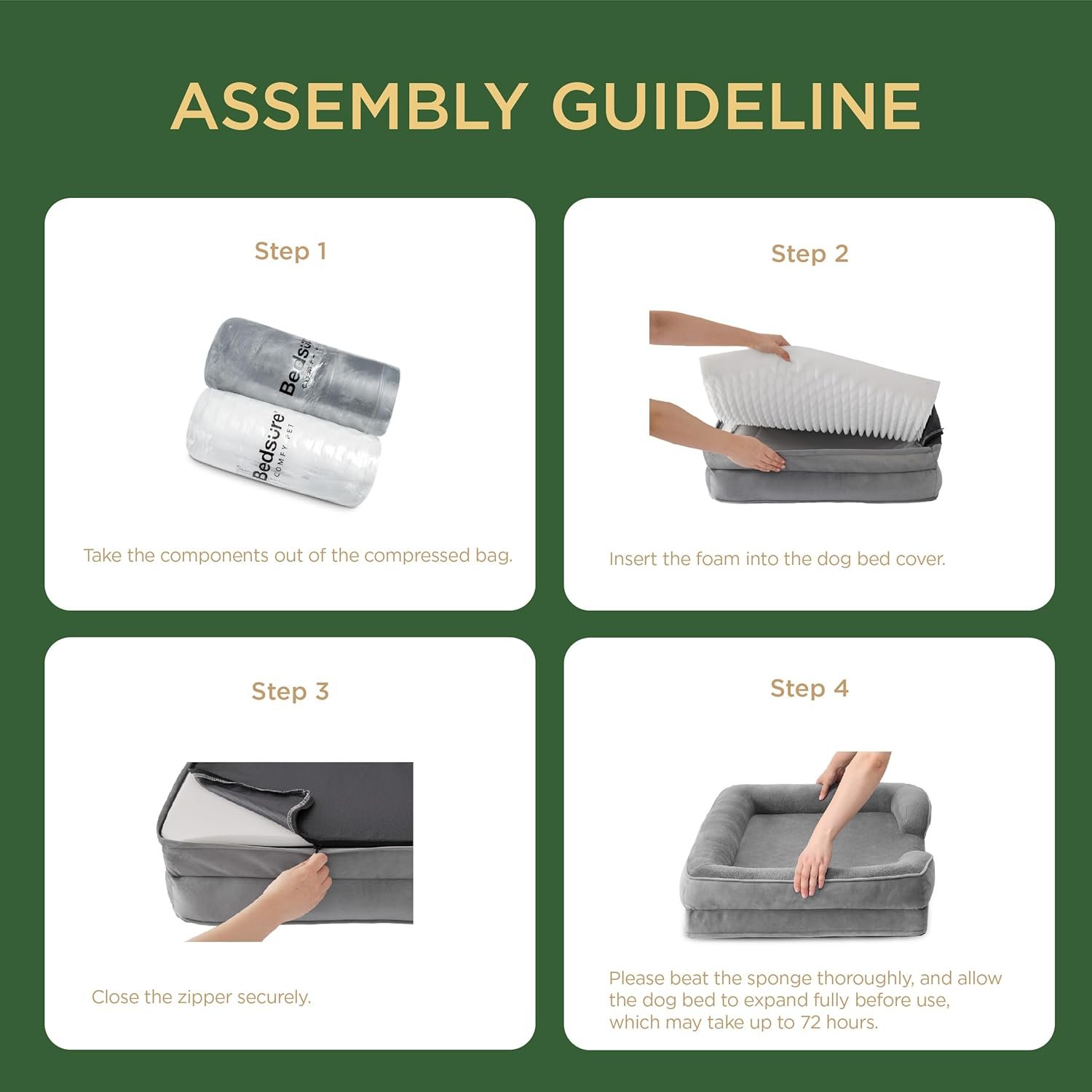 ASSEMBLY GUIDELINE

Step 1

Bedsure COMFY PET

Bedsure COMFY PET

Take the components out of the compressed bag.

Step 2

Insert the foam into the dog bed cover.

Step 3

Close the zipper securely.

Step 4

Please beat the sponge thoroughly, and allow the dog bed to expand fully before use, which may take up to 72 hours.