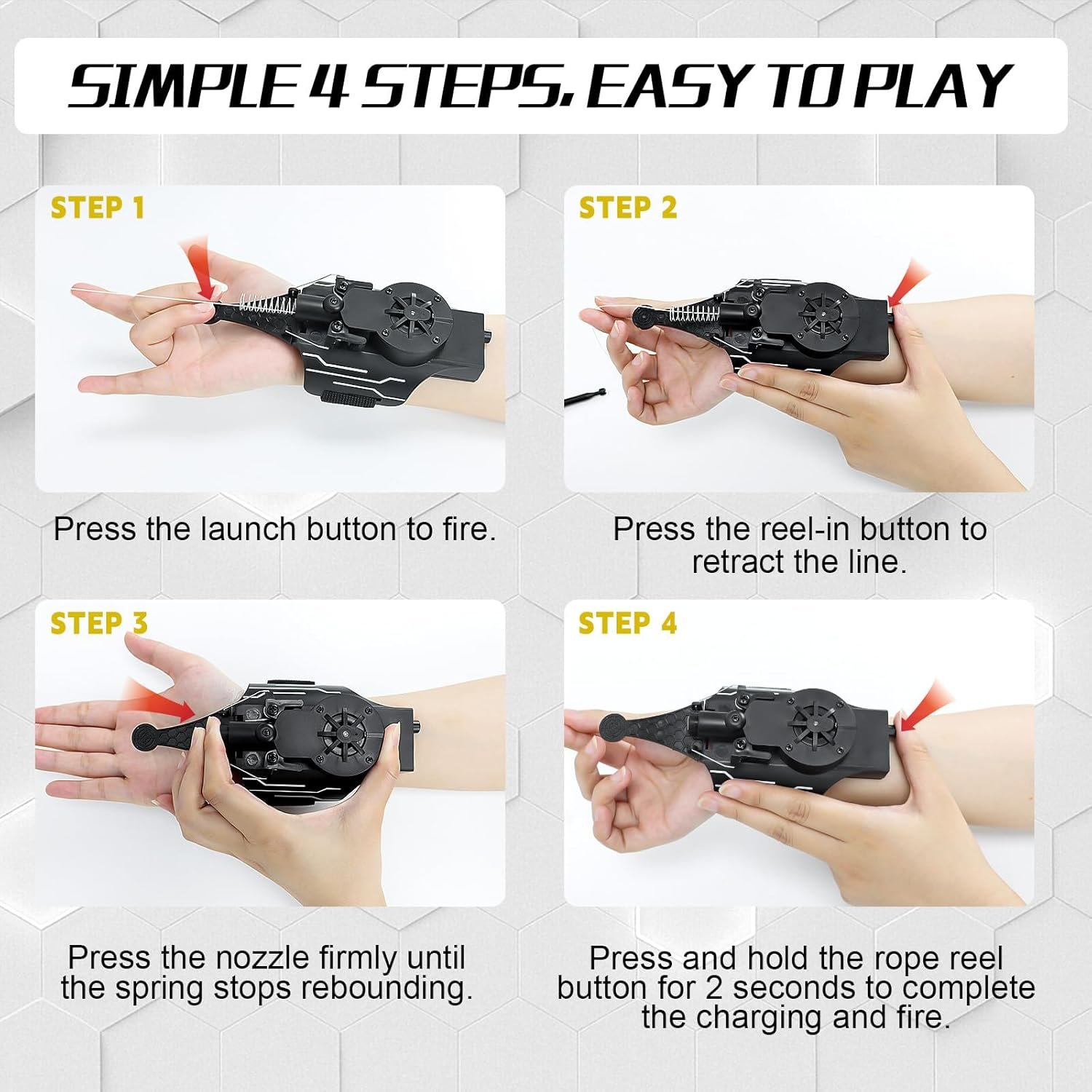 SIMPLE 4 STEPS, EASY TO PLAY

STEP 1

Press the launch button to fire.

STEP 2

Press the reel-in button to retract the line.

STEP 3

Press the nozzle firmly until the spring stops rebounding.

STEP 4

Press and hold the rope reel button for 2 seconds to complete the charging and fire.