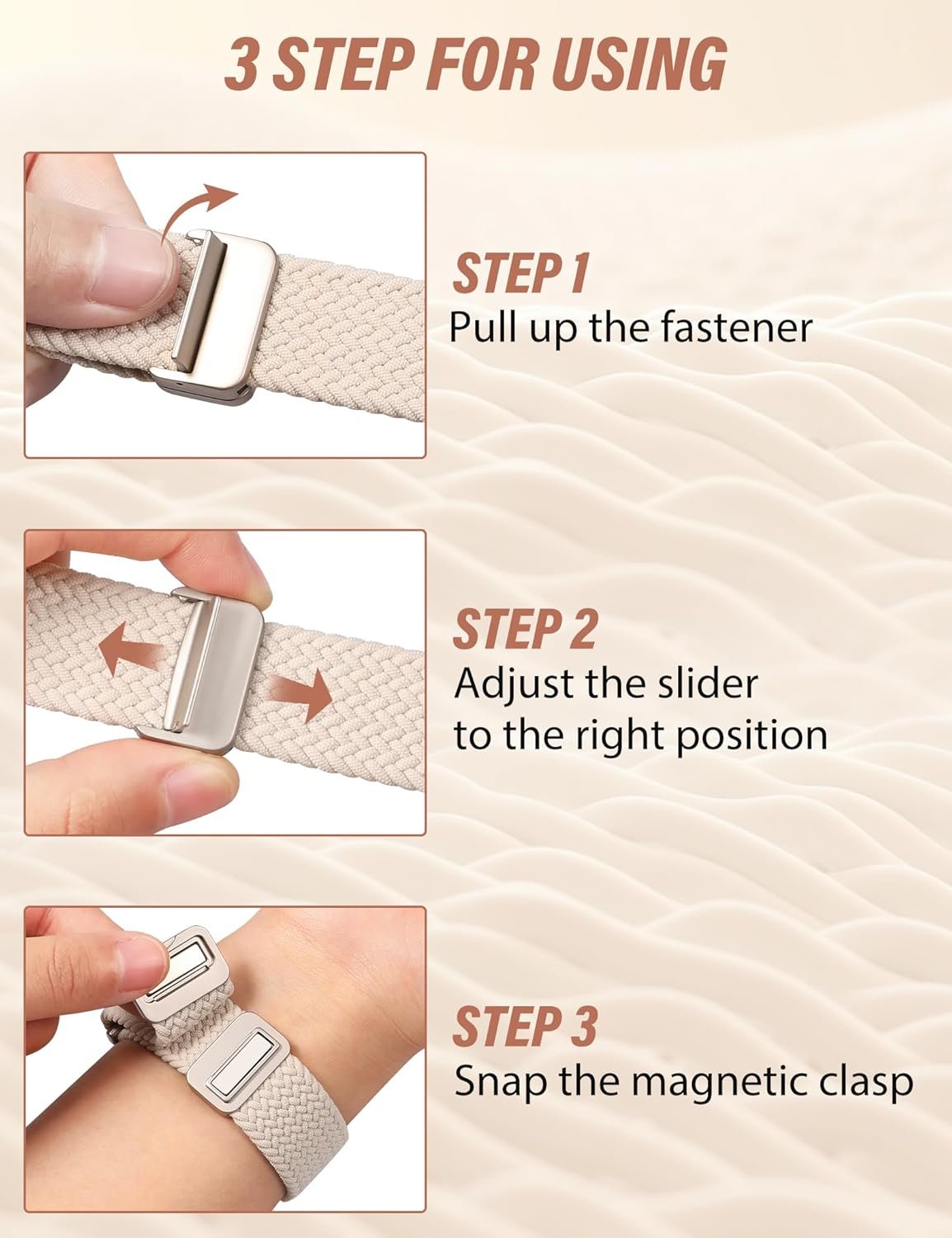 3 STEP FOR USING

STEP 1
Pull up the fastener

STEP 2
Adjust the slider to the right position

STEP 3
Snap the magnetic clasp