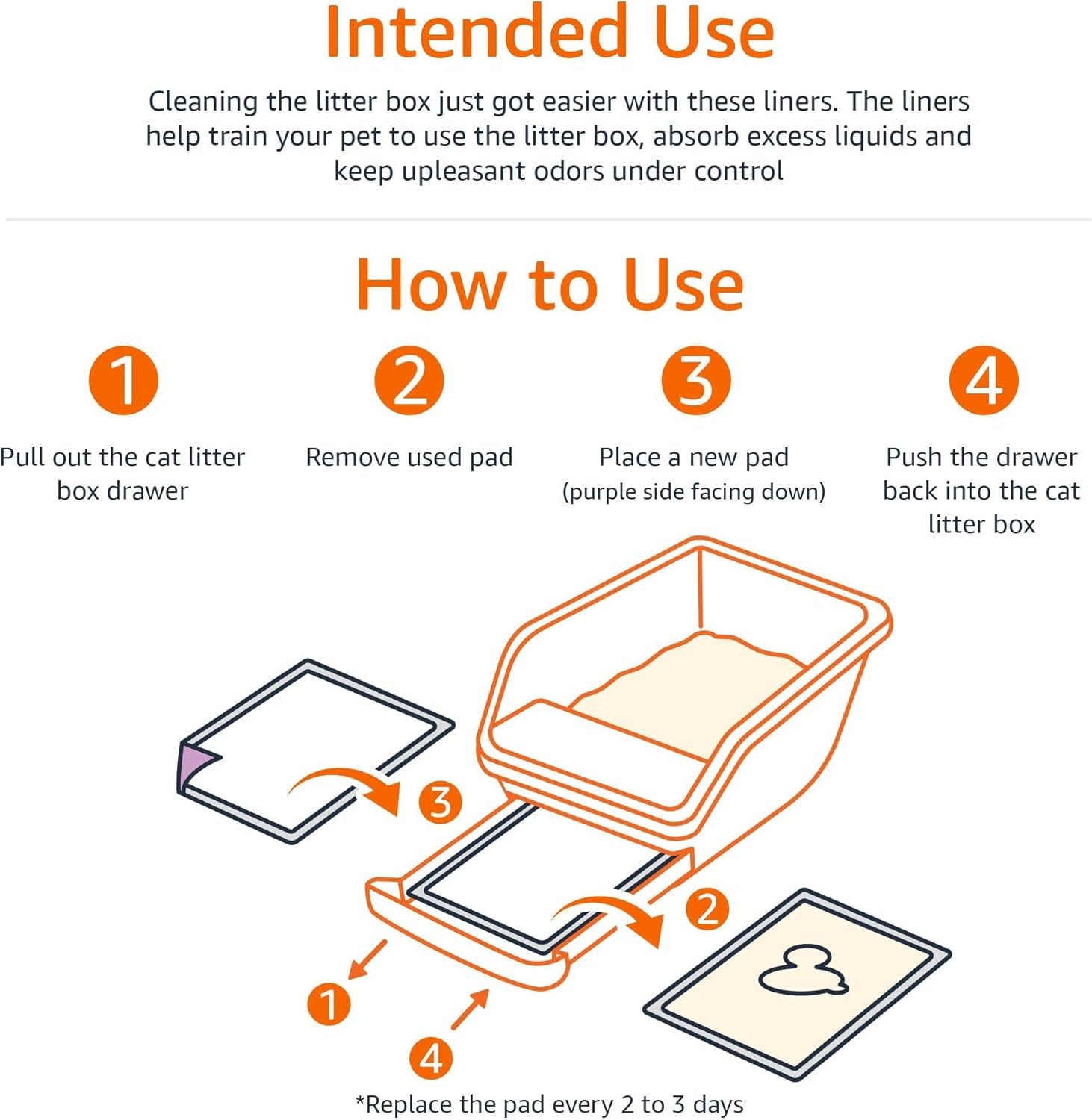 Intended Use

Cleaning the litter box just got easier with these liners. The liners help train your pet to use the litter box, absorb excess liquids and keep upleasant odors under control

How to Use

1
Pull out the cat litter box drawer

2
Remove used pad

3
Place a new pad
(purple side facing down)

4
Push the drawer back into the cat litter box

3
2
1
4

*Replace the pad every 2 to 3 days