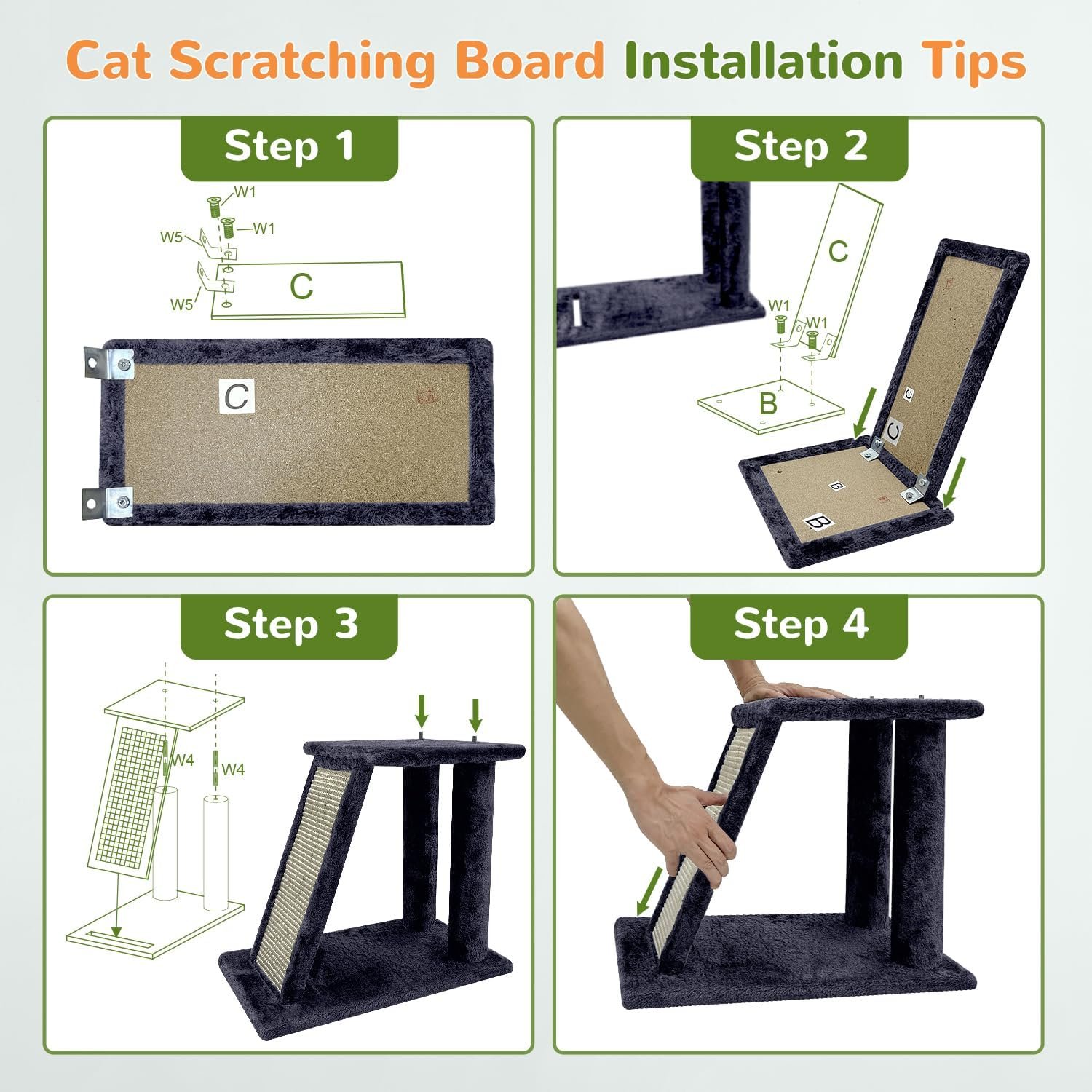 Cat Scratching Board Installation Tips

Step 1

W1
W1
W5
W5
C
C

Step 2

C
W1
W1
B
C
C
B
B

Step 3

W4
W4

Step 4