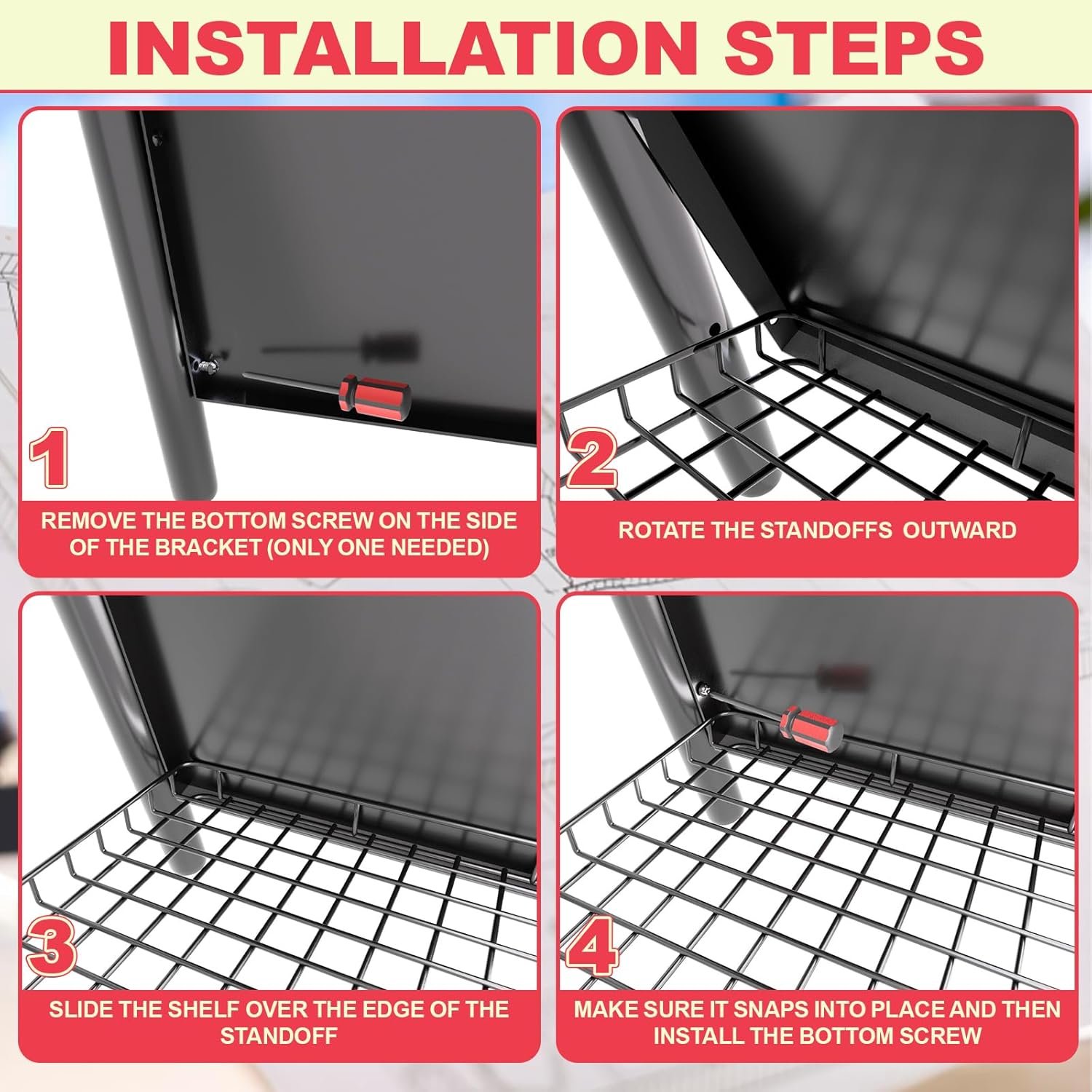 INSTALLATION STEPS

1

REMOVE THE BOTTOM SCREW ON THE SIDE OF THE BRACKET (ONLY ONE NEEDED)

2

ROTATE THE STANDOFFS OUTWARD

3

SLIDE THE SHELF OVER THE EDGE OF THE STANDOFF

4

MAKE SURE IT SNAPS INTO PLACE AND THEN INSTALL THE BOTTOM SCREW